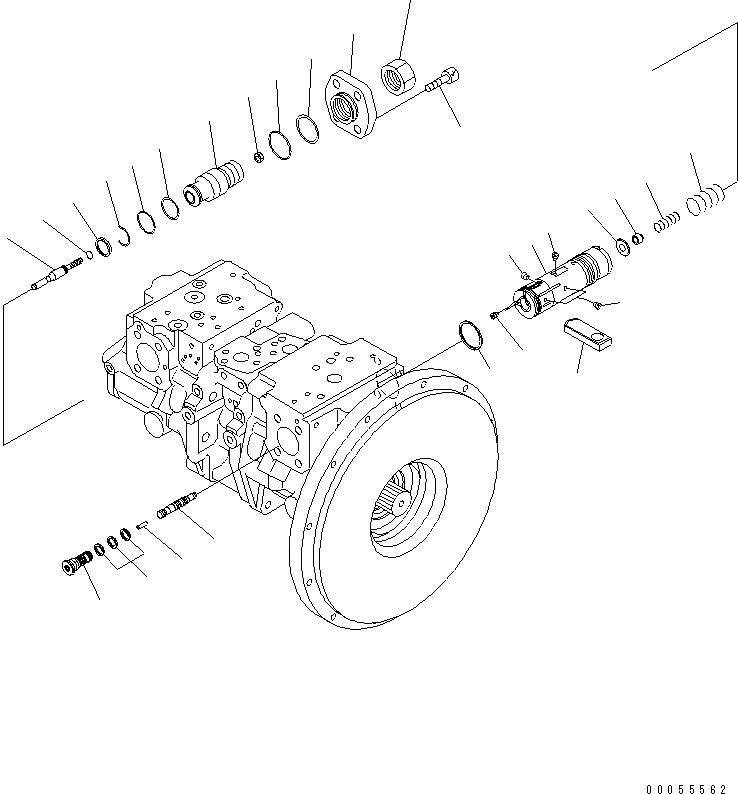 00055562