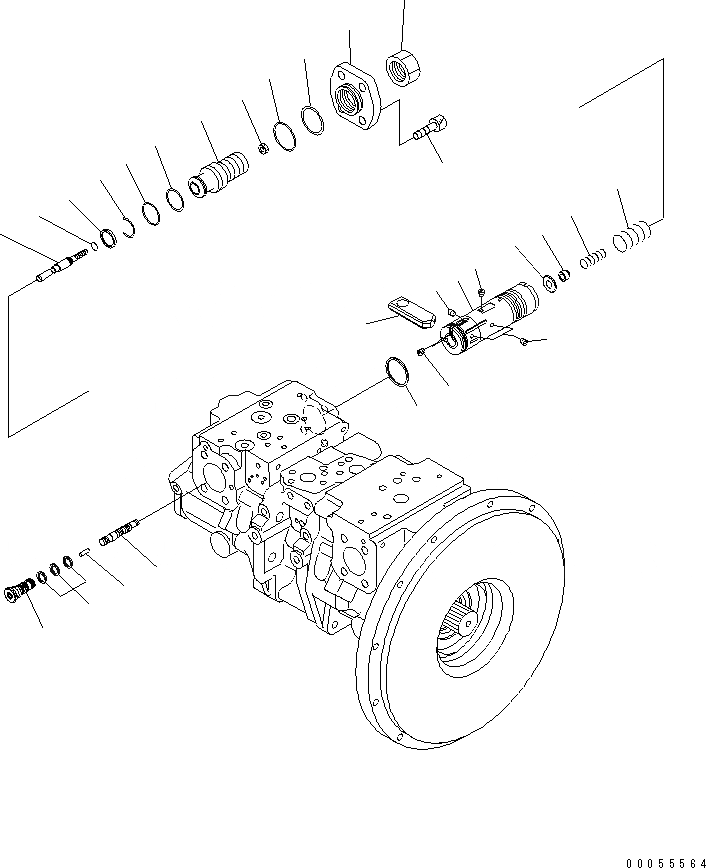 00055564