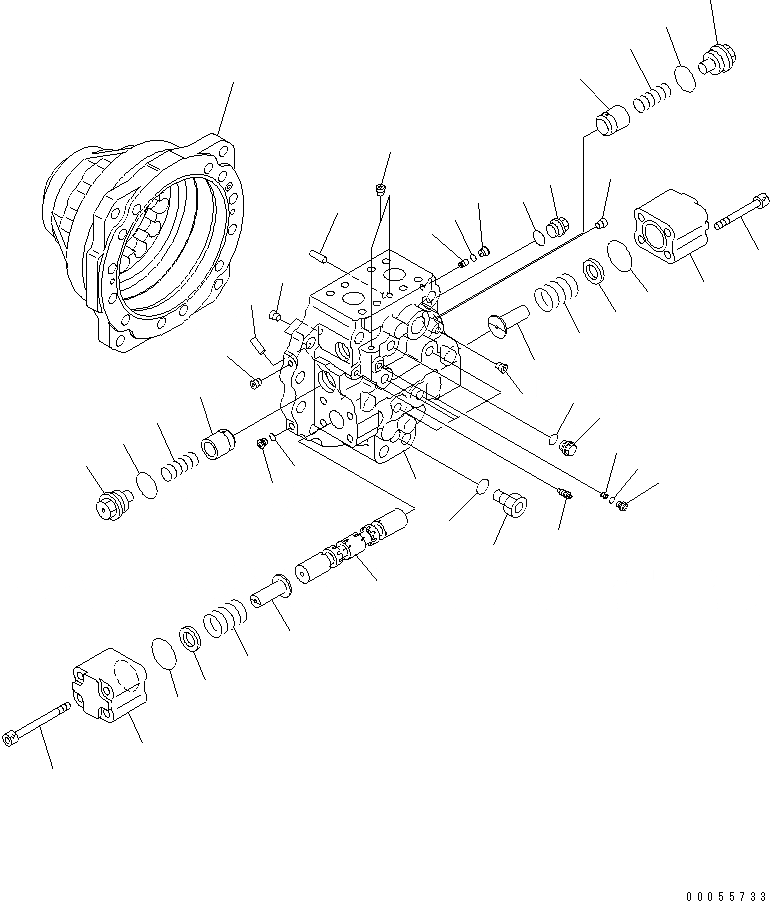 00055733