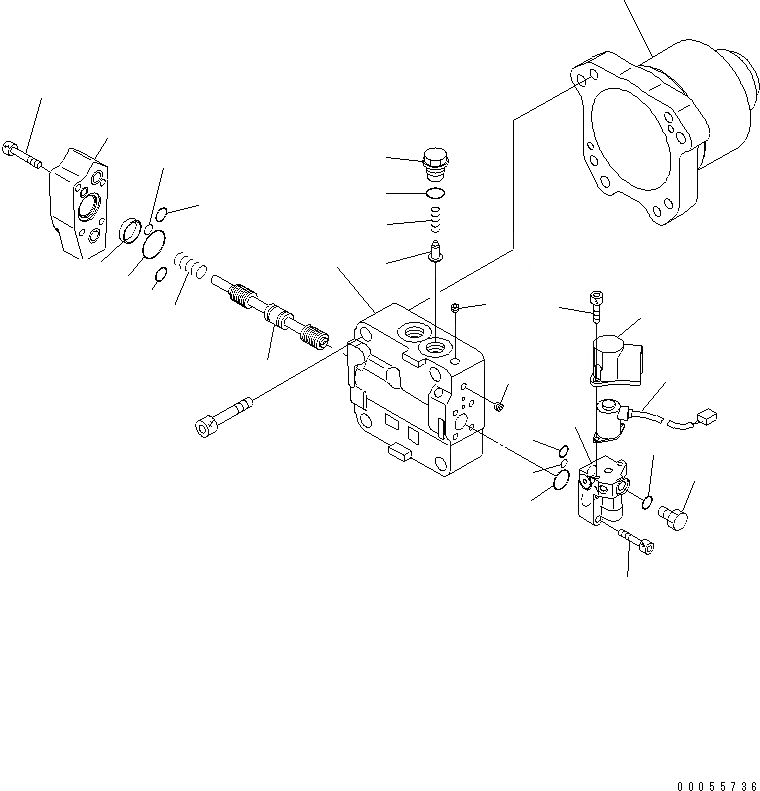 00055736