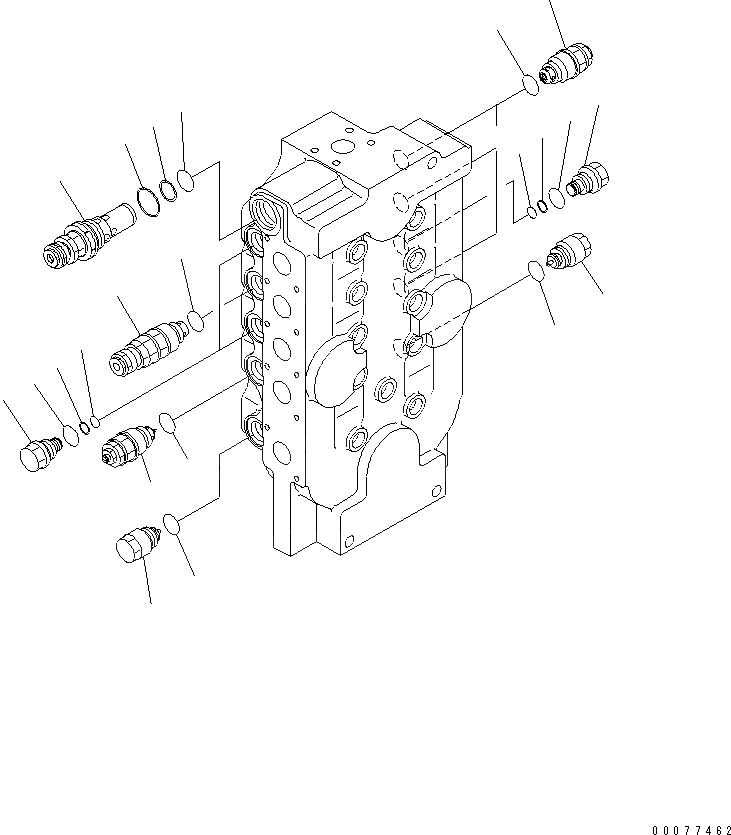 00077462