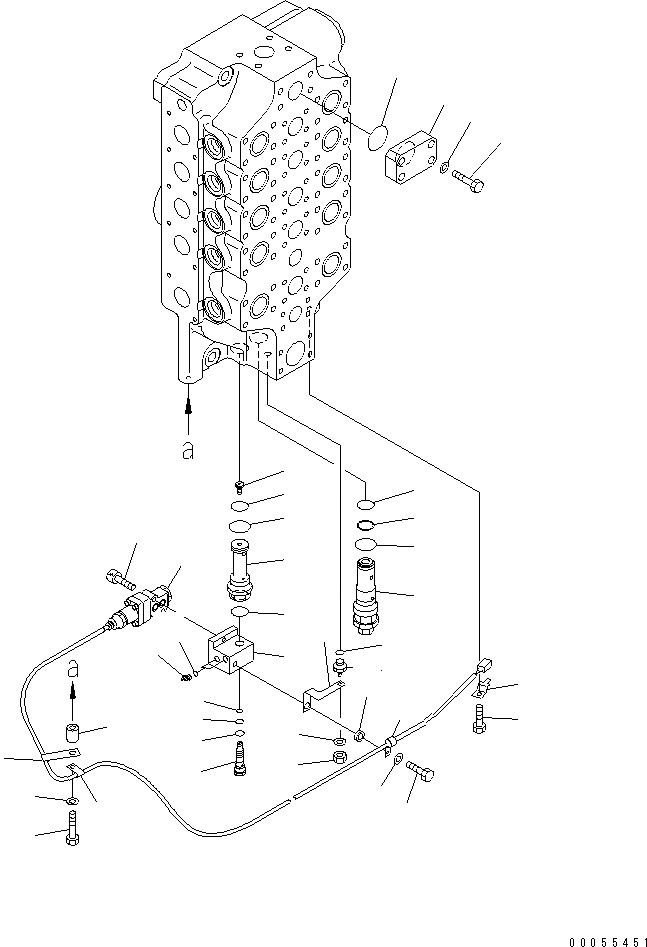 a

a

00055451