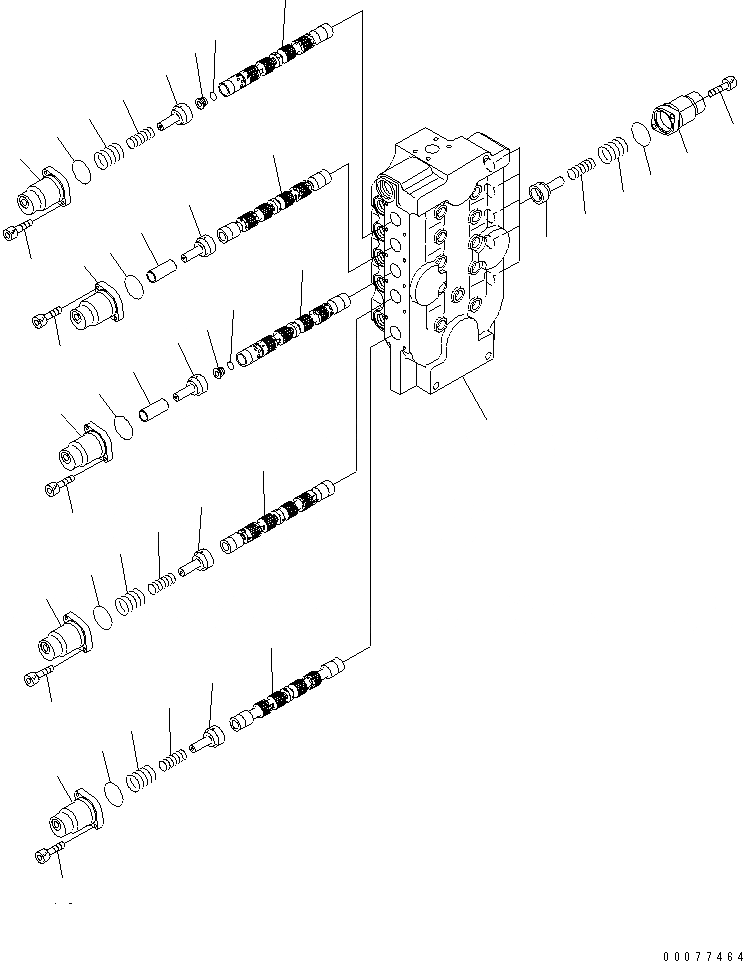 00077464