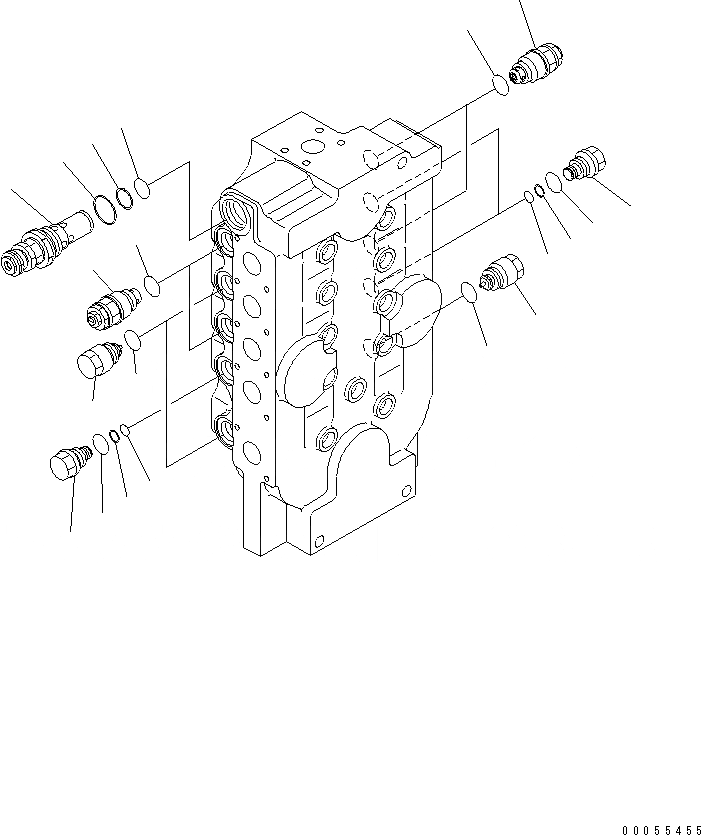 00055455