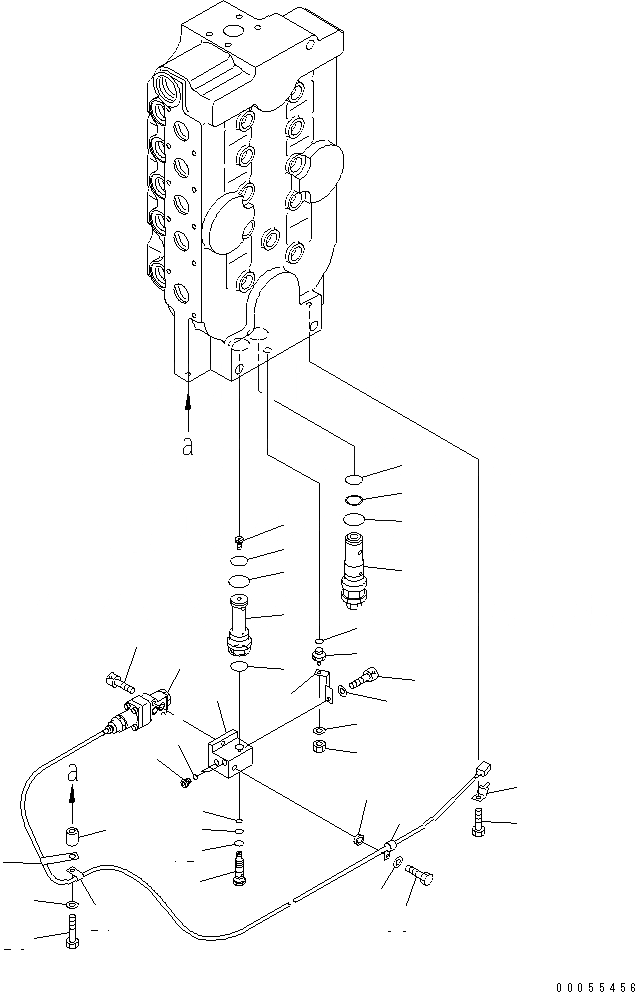 a

a

00055456