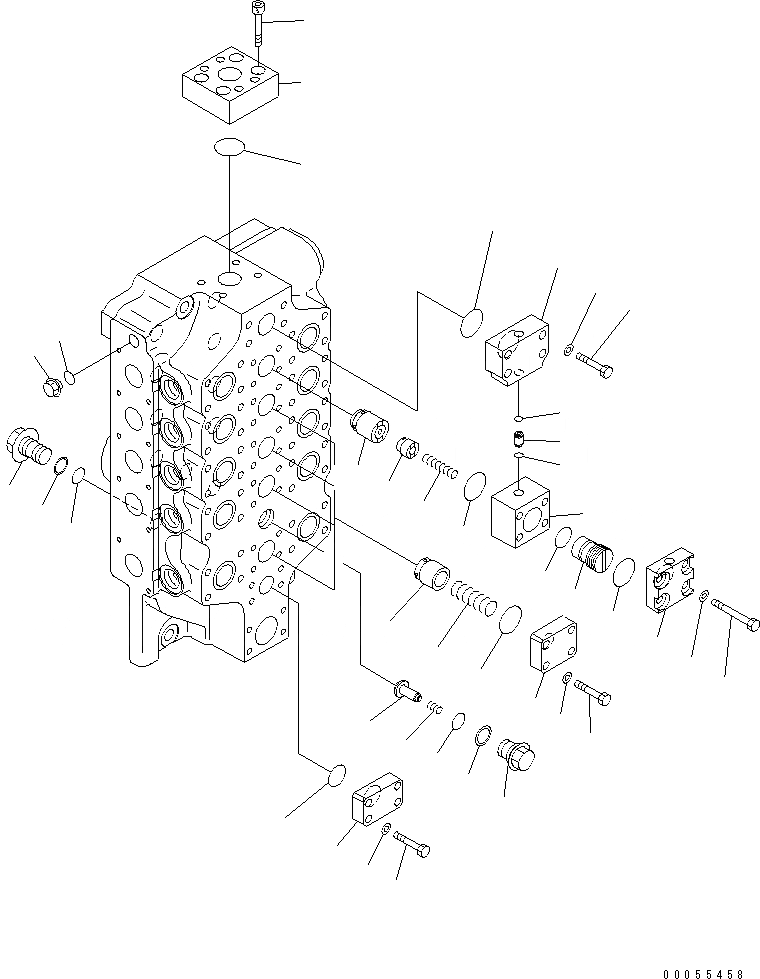 00055458