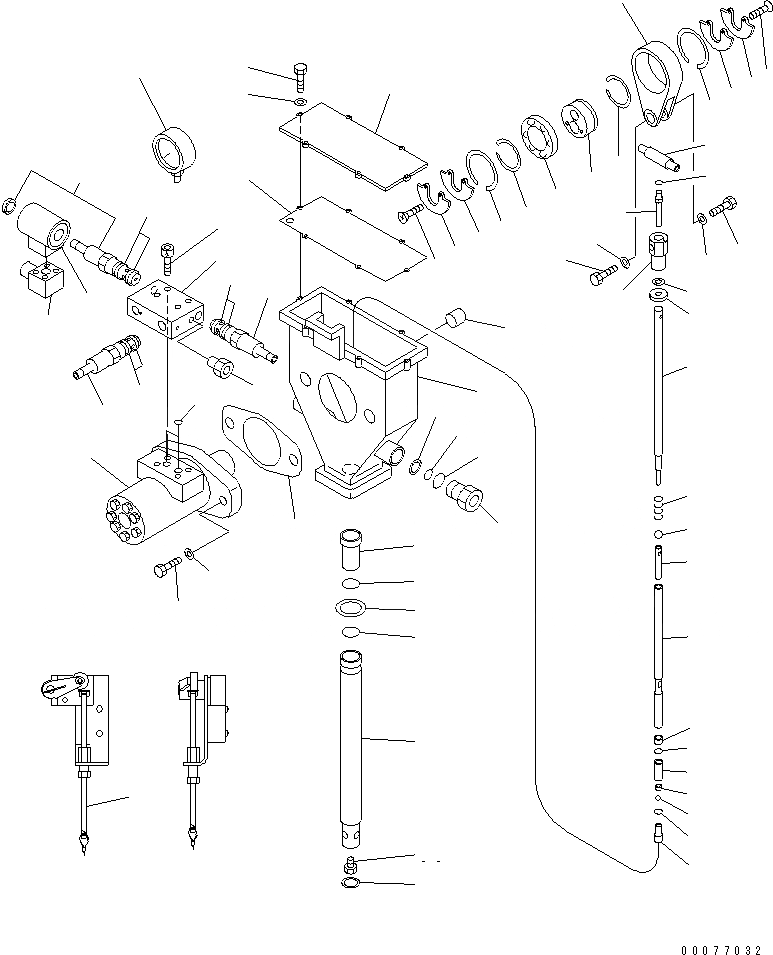 00077032