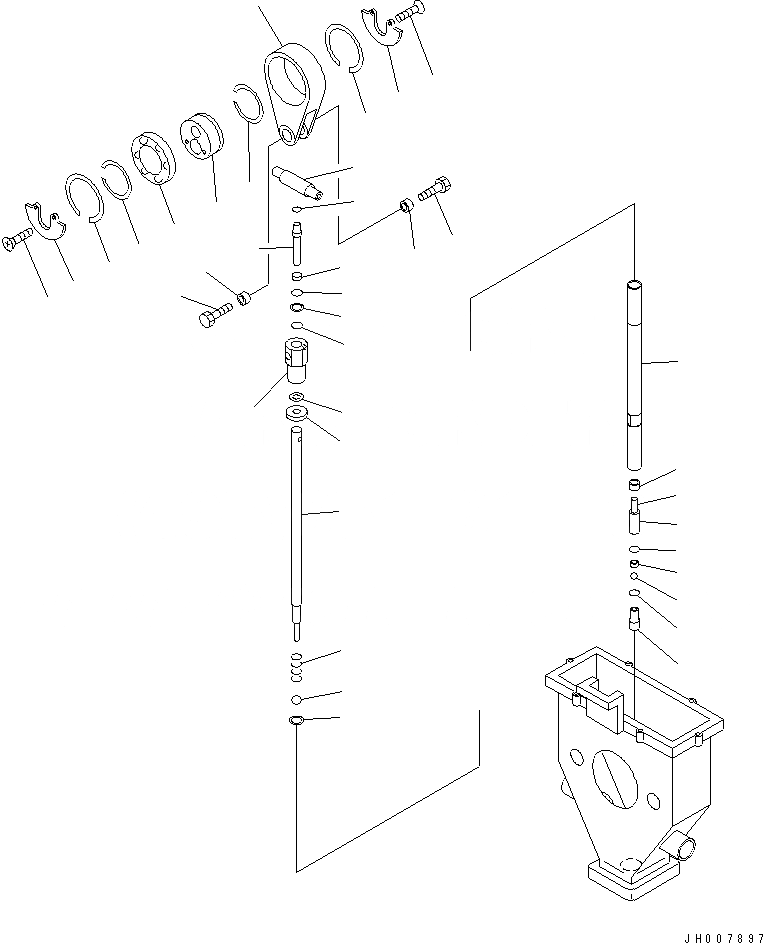 JH007897