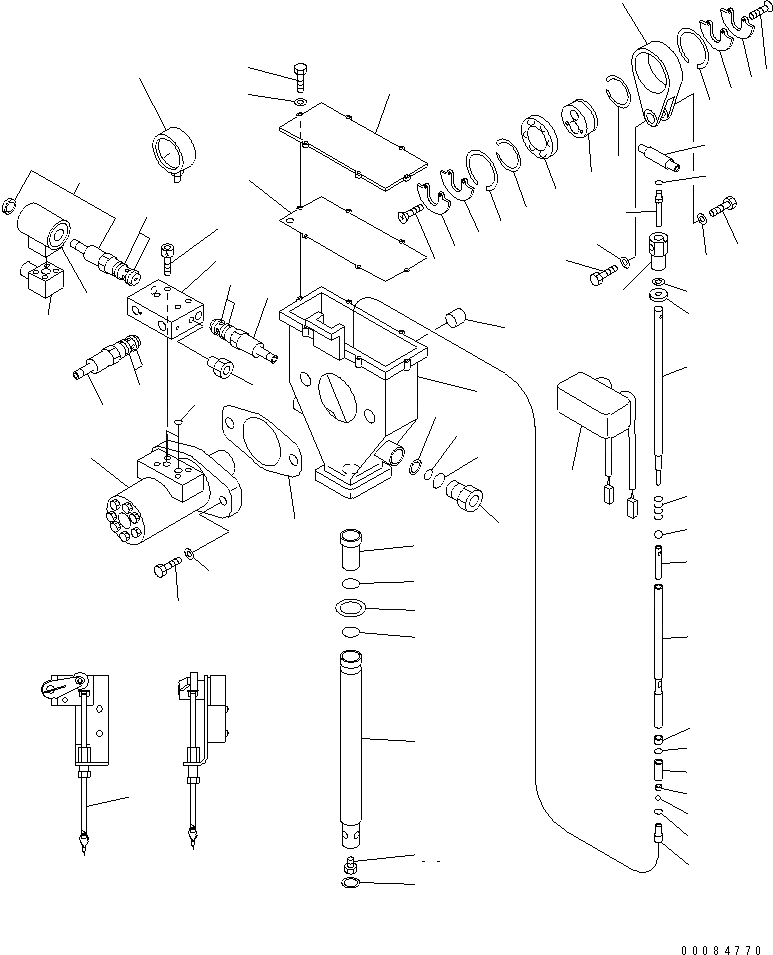 00084770