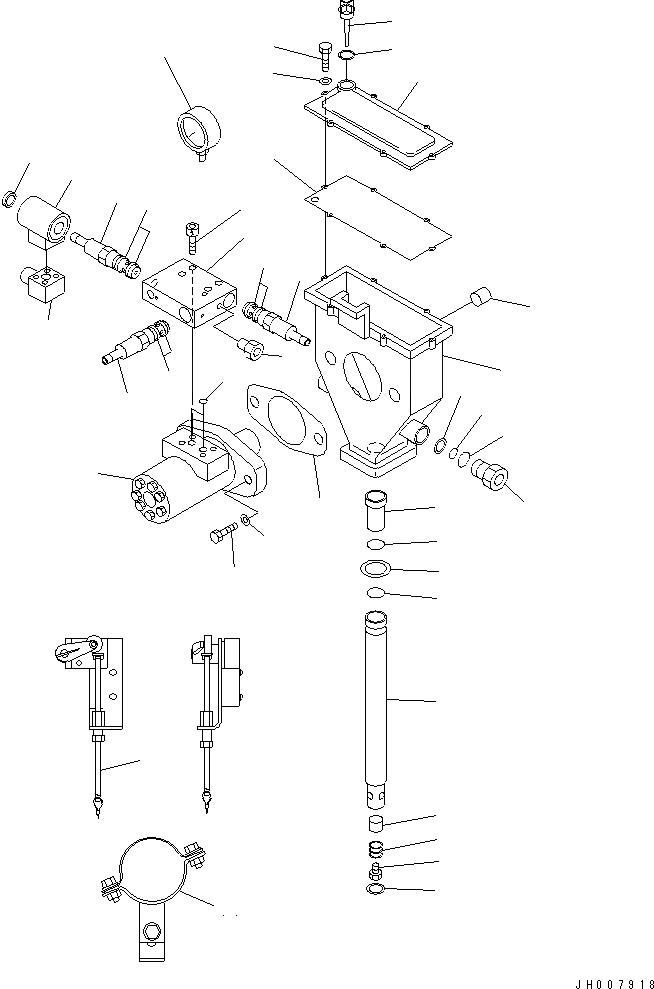 JH007918