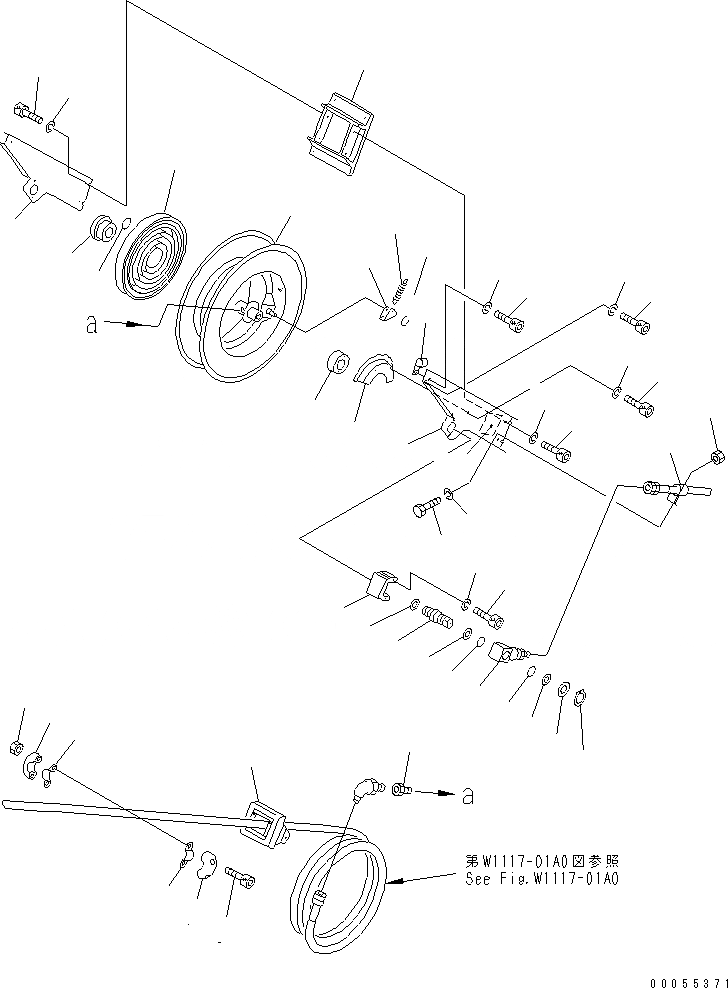 a

a

第W1117-01A0図参照
See Fig.W1117-01A0

00055371