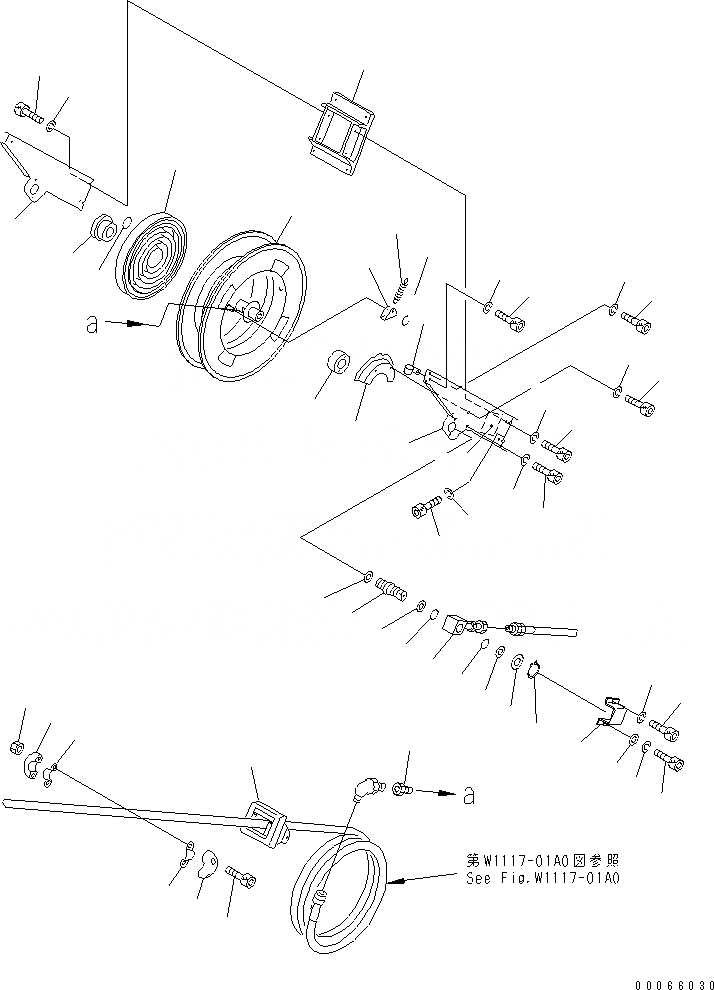 a

a

第W1117-01A0図参照
See Fig.W1117-01A0

00066030