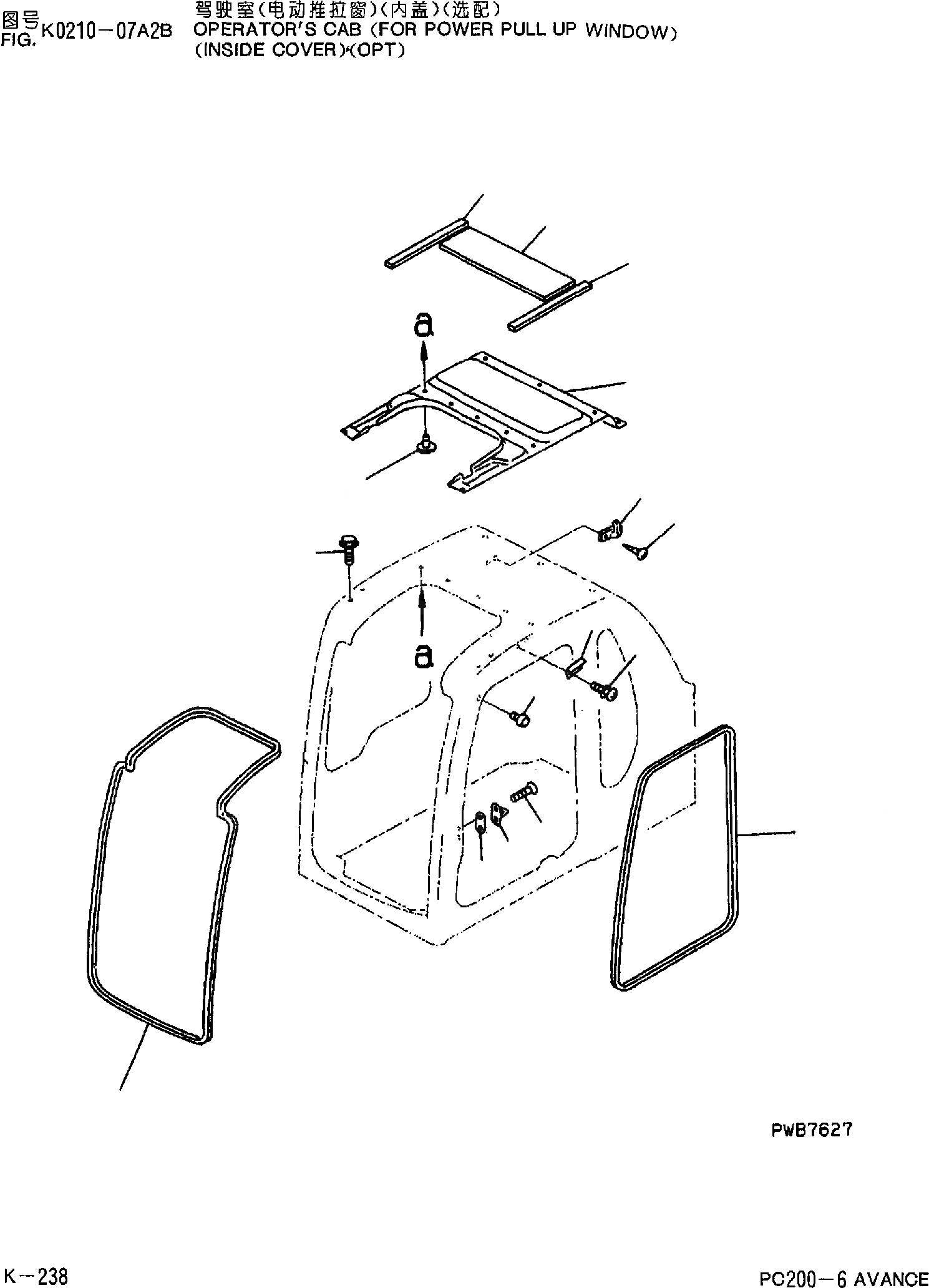 图号 FIG. K0210－07A2B 驾驶室(电动推拉窗)(内盖)(选配) OPERATOR'S CAB (FOR POWER PULL UP WINDOW) (INSIDE COVER)(OPT)

a

a

PWB7627

K－238

PC200－6 AVANCE