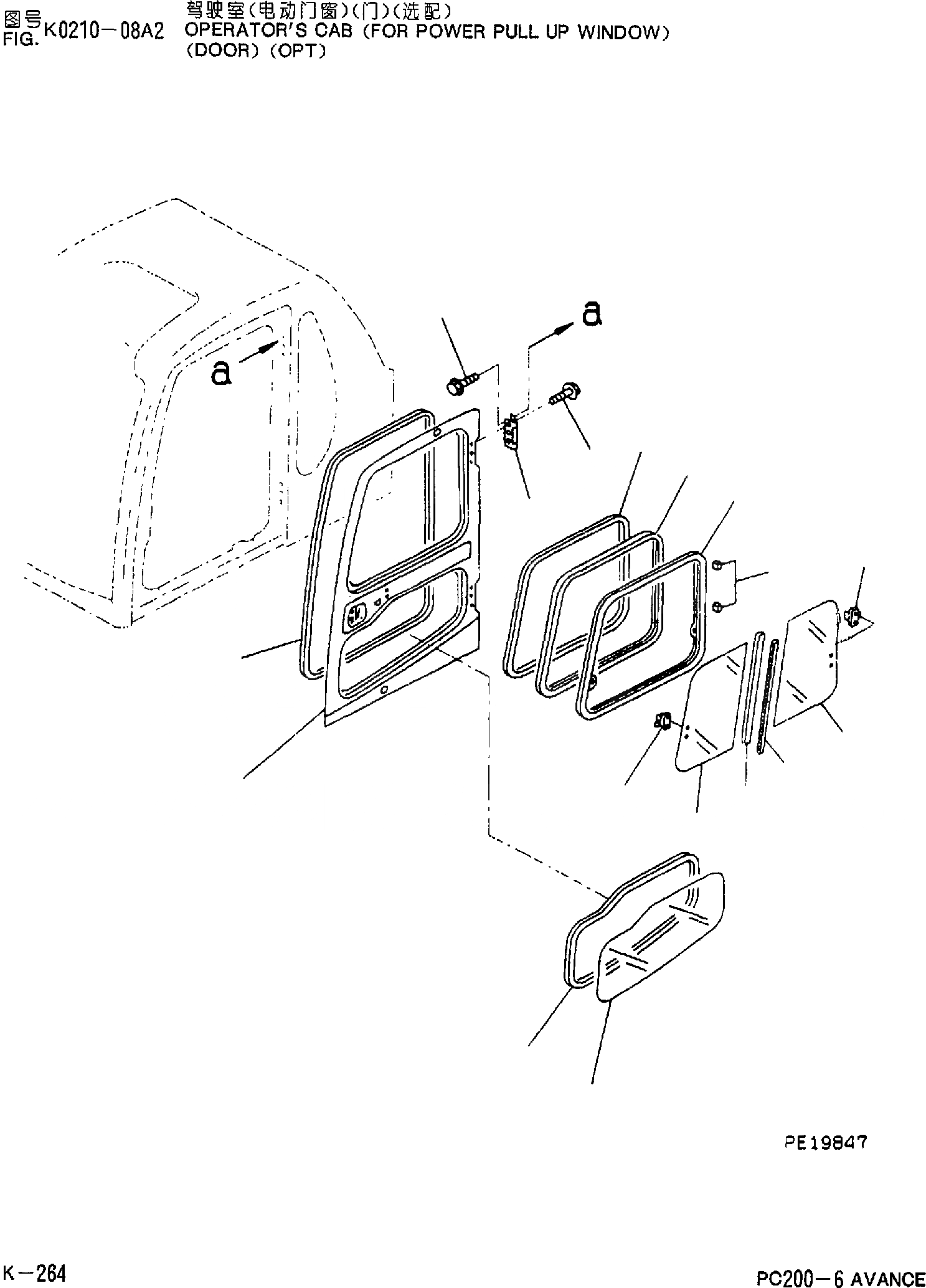 图号 FIG. K0210－08A2 驾驶室(电动门窗)(门)(选配)
OPERATOR'S CAB (FOR POWER PULL UP WINDOW) (DOOR) (OPT)

a

a

PE19847

K－264

PC200－6 AVANCE