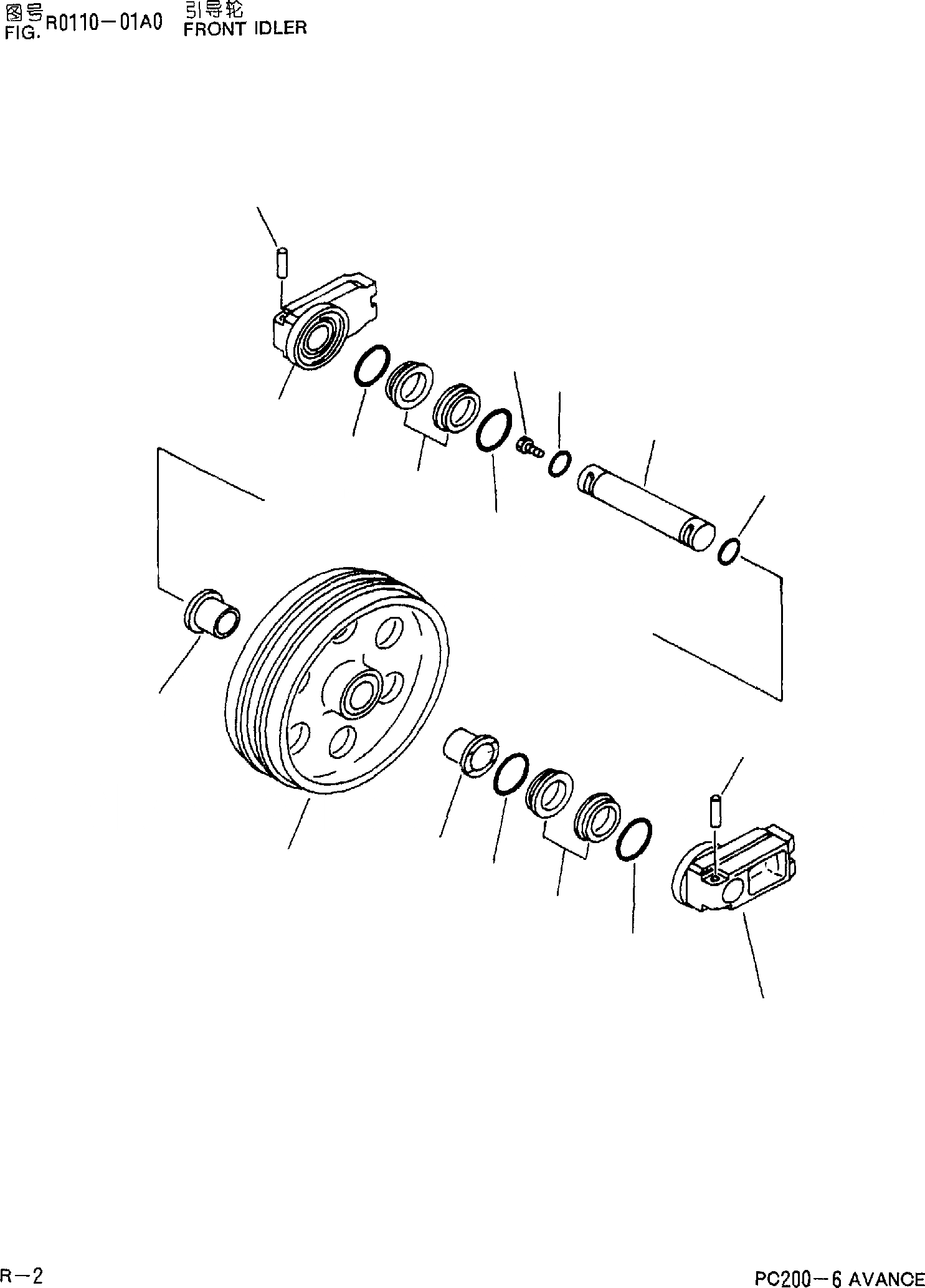 图号 FIG. R0110－01A0 引导轮 FRONT IDLER

R－2

PC200－6 AVANCE