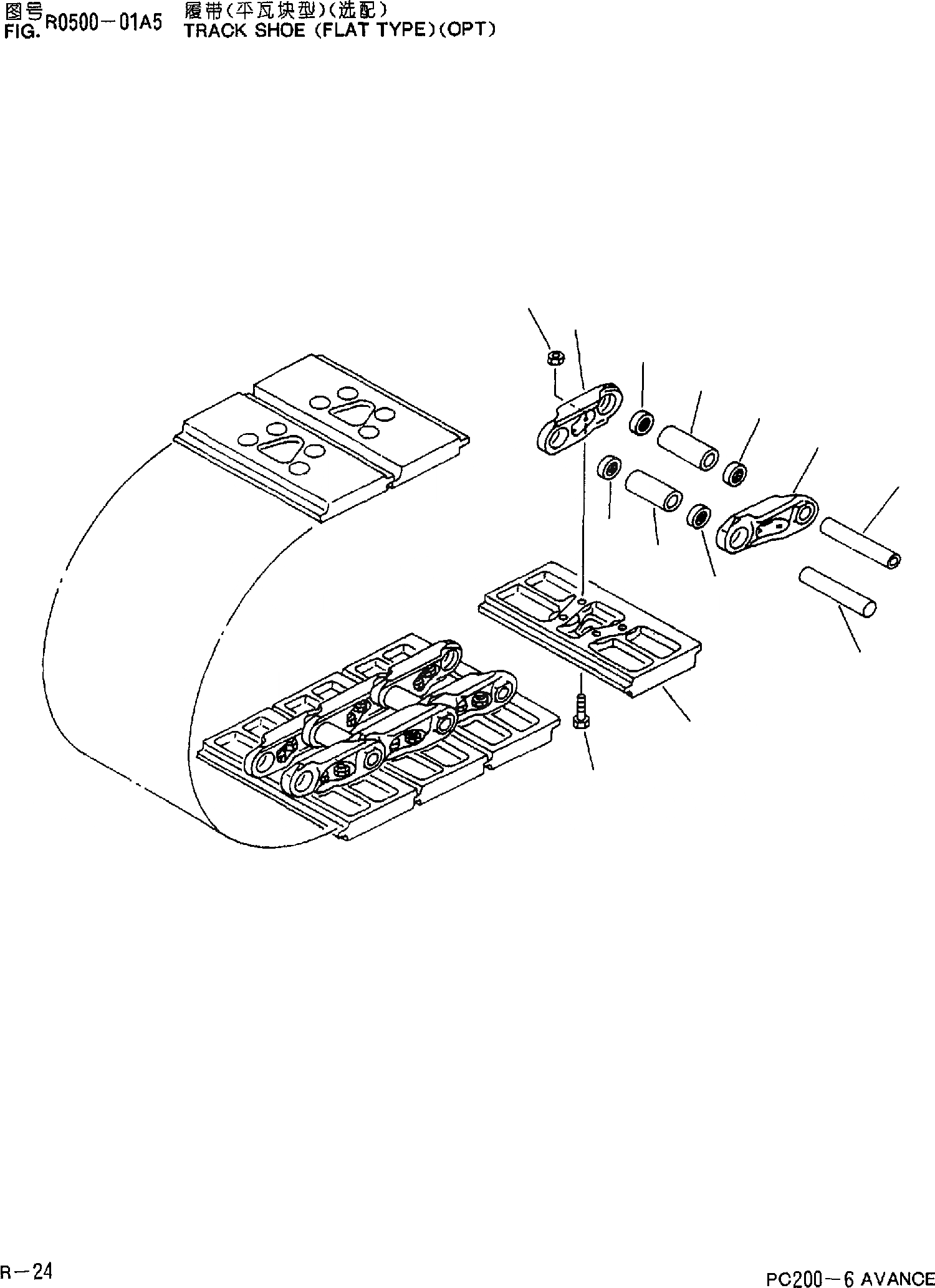 图号 R0500－01A5 履带(平瓦块型)(选配)
FIG. TRACK SHOE (FLAT TYPE)(OPT)

R－24

PC200－6 AVANCE