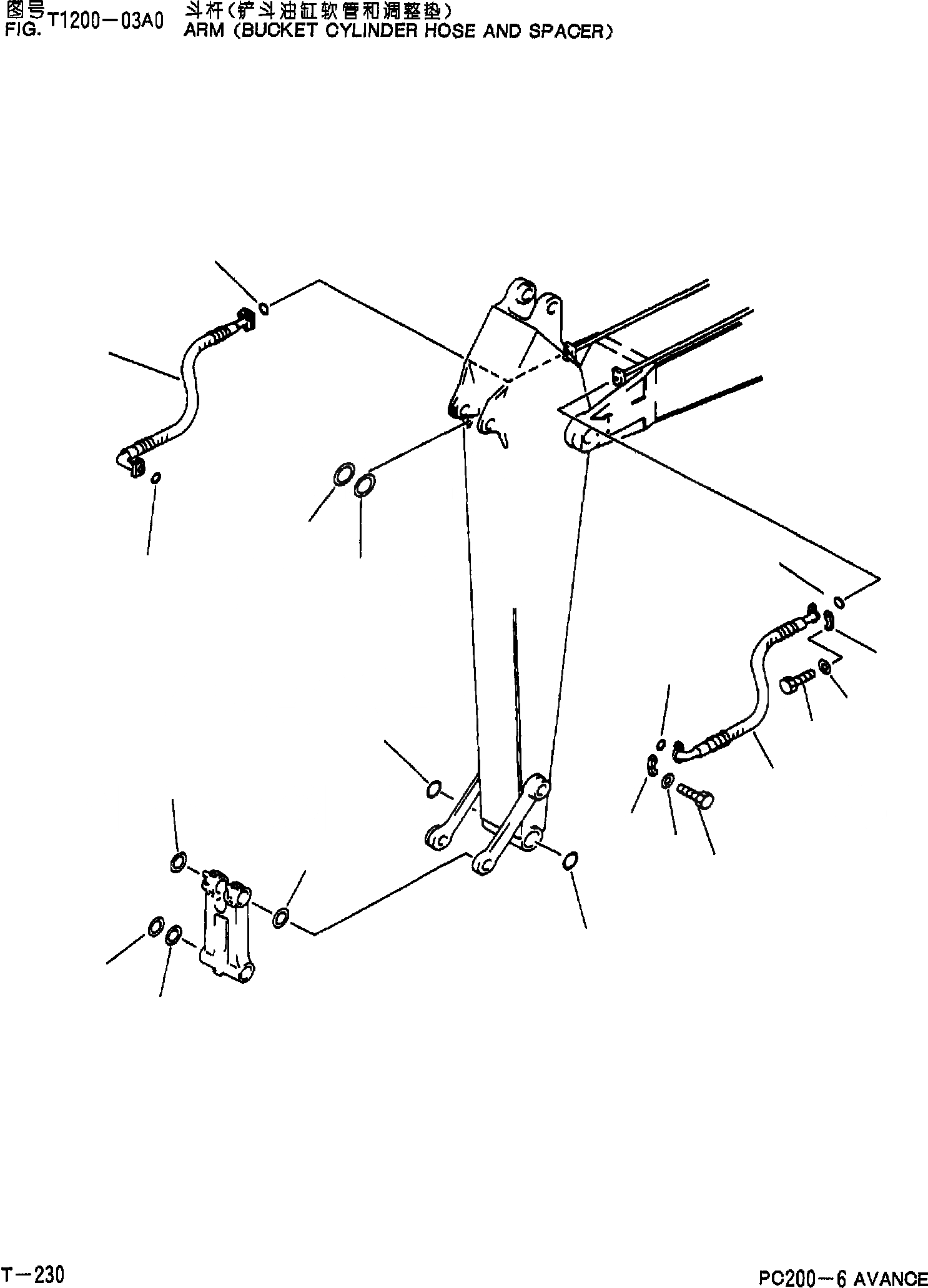 图号 T1200－03A0 斗杆(铲斗油缸软管和调整垫)
FIG. ARM (BUCKET CYLINDER HOSE AND SPACER)

T－230

PC200－6 AVANCE