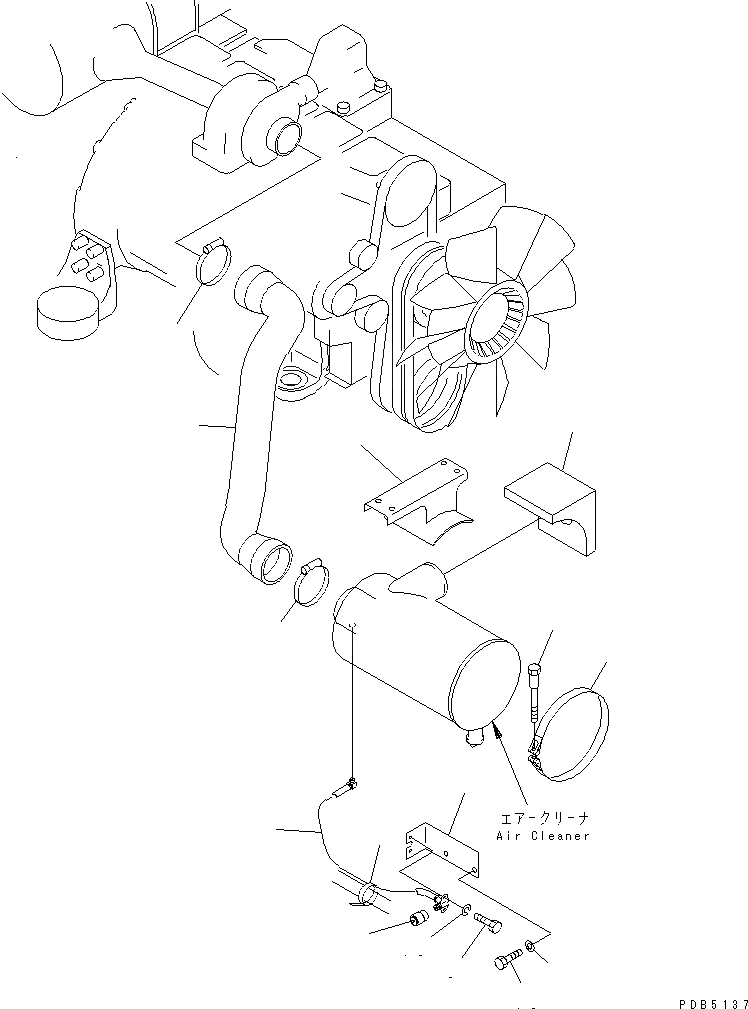 エアークリーナ
Air Cleaner

PDB5137