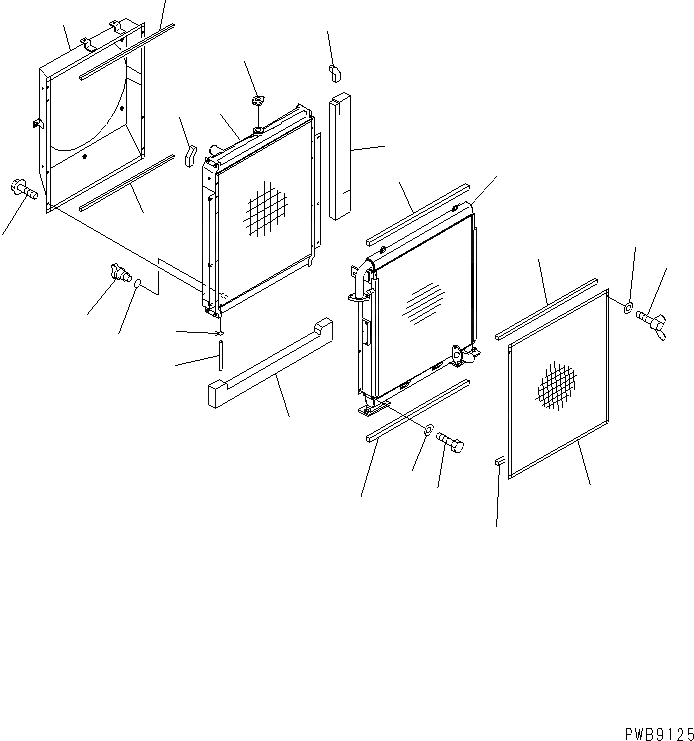 PWB9125