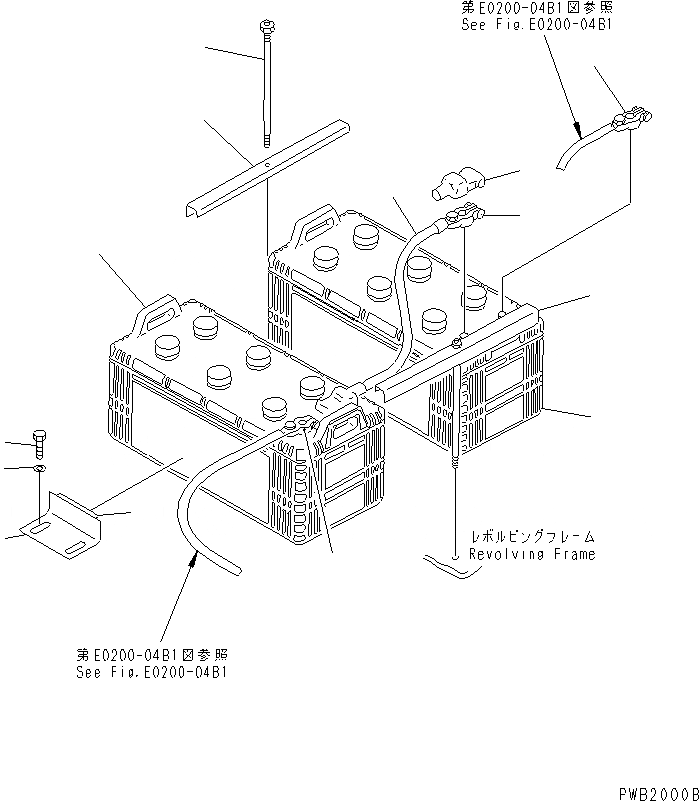 第E0200-04B1図参照
See Fig.E0200-04B1

レボルビングフレーム
Revolving Frame

第E0200-04B1図参照
See Fig.E0200-04B1

PWB2000B