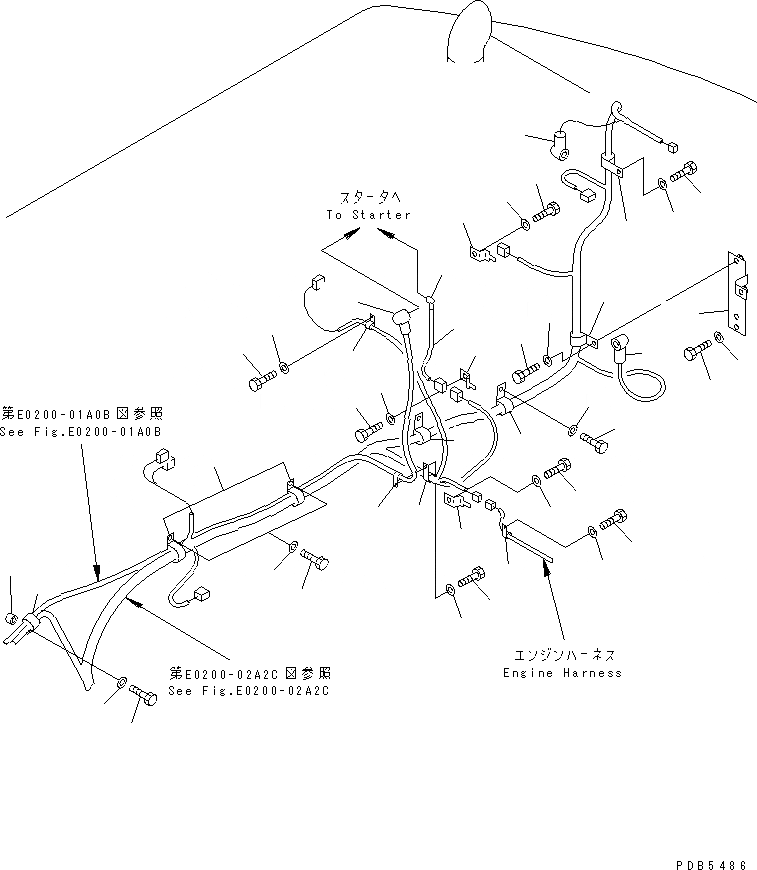 スタータへ
To Starter

第E0200-01A0B図参照
See Fig.E0200-01A0B

第E0200-02A2C図参照
See Fig.E0200-02A2C

エンジンハーネス
Engine Harness

PDB5486