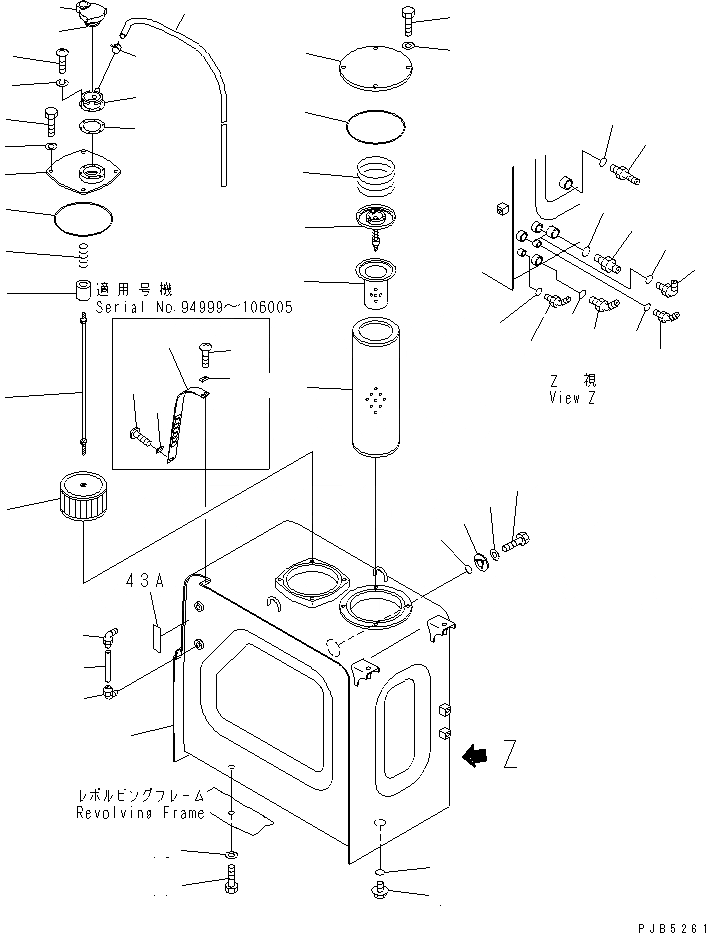 適用号機
Serial No.94999～106005

Z 視
View Z

43A

Z

レボルビングフレーム
Revolving Frame

PJB5261