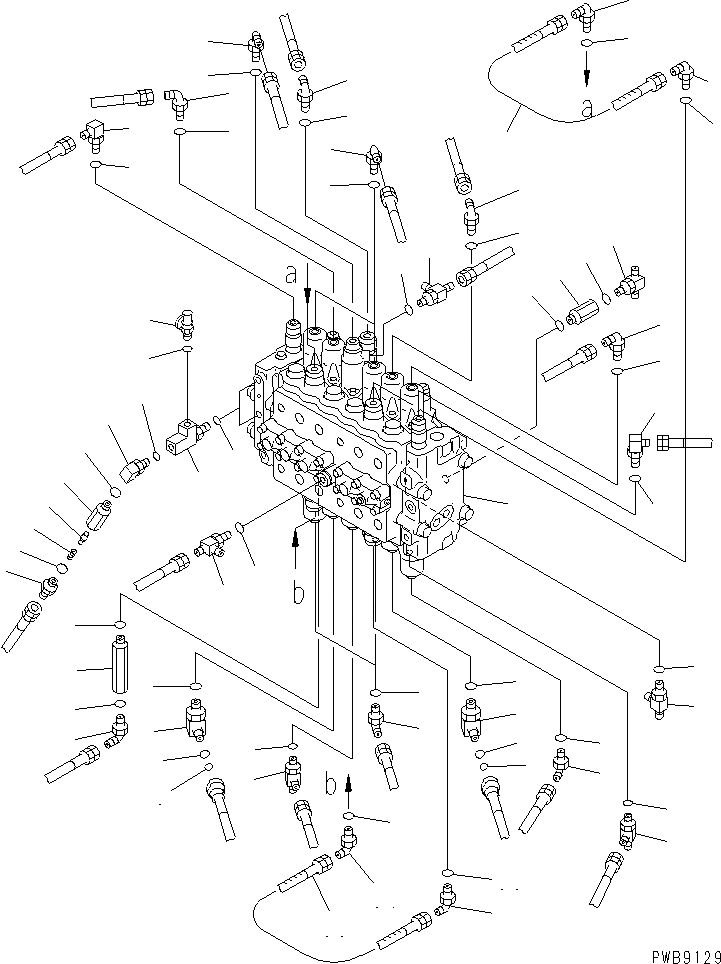 a
a
b
b
PWB9129