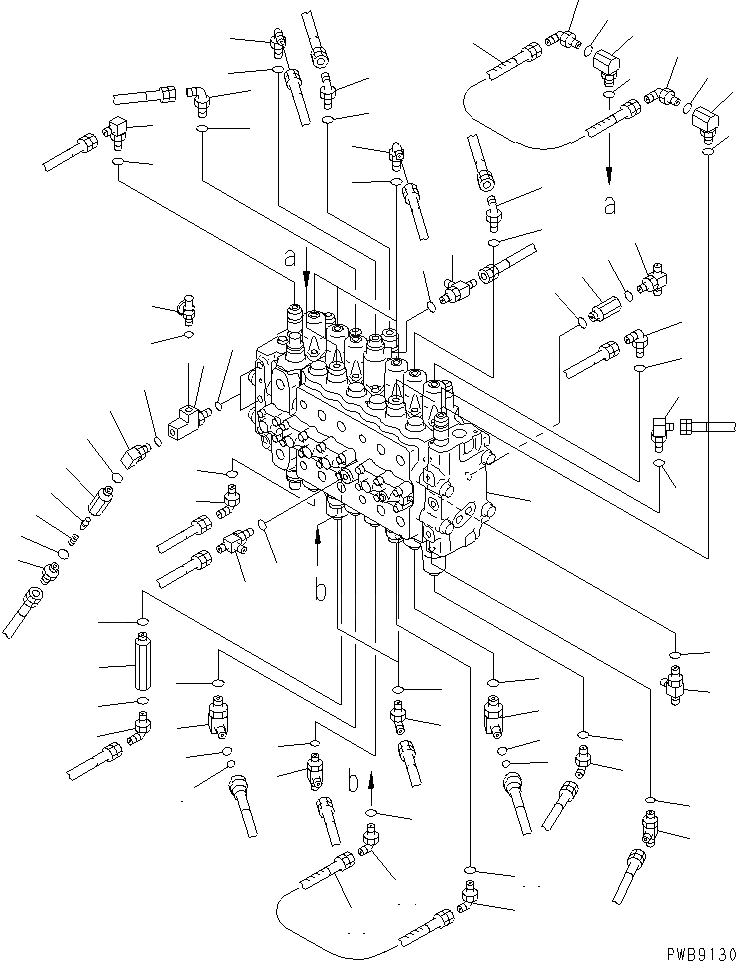 a
a
b
b
PWB9130