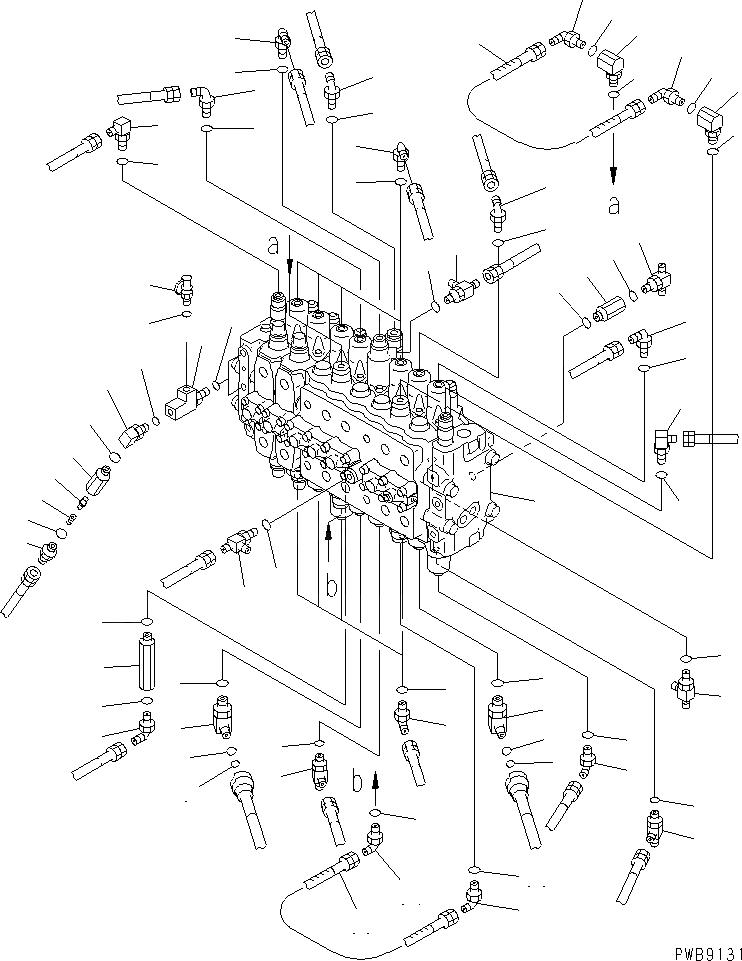 a
a
b
b
PWB9131