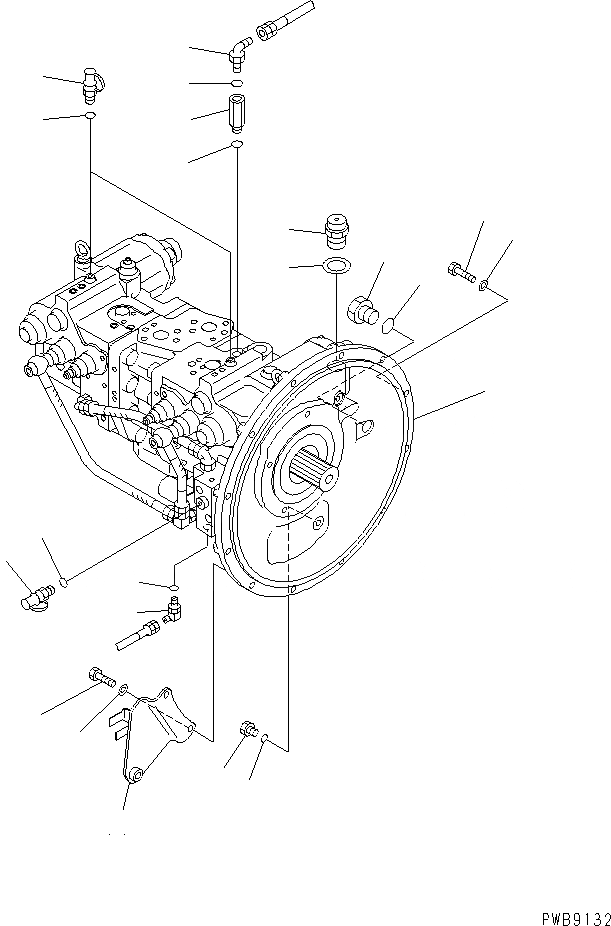 PWB9132