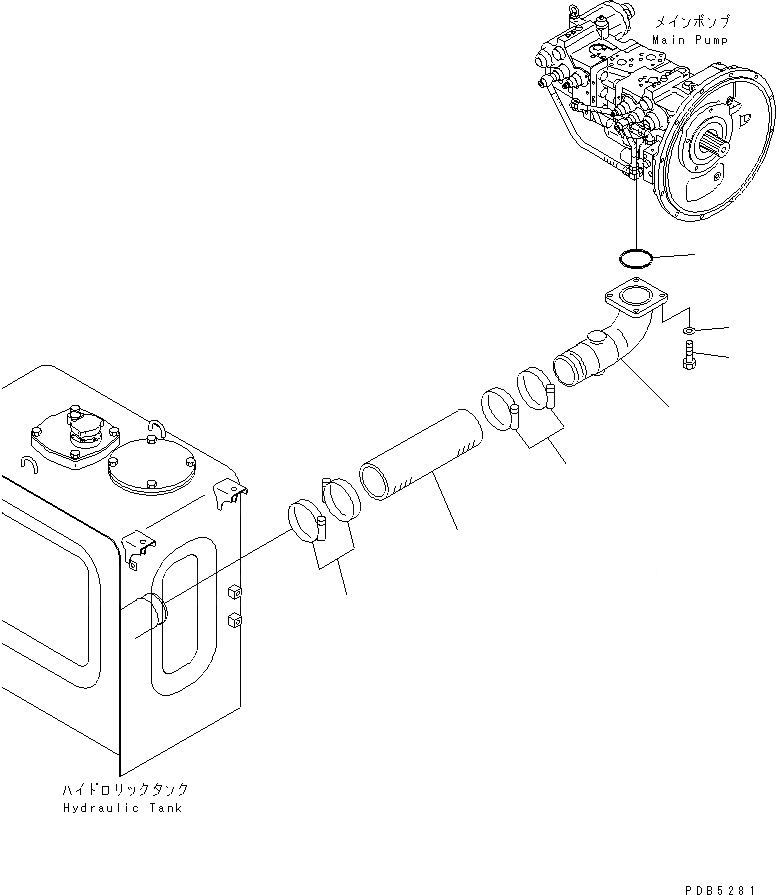 メインポンプ
Main Pump

ハイドロリックタンク
Hydraulic Tank

PDB5281