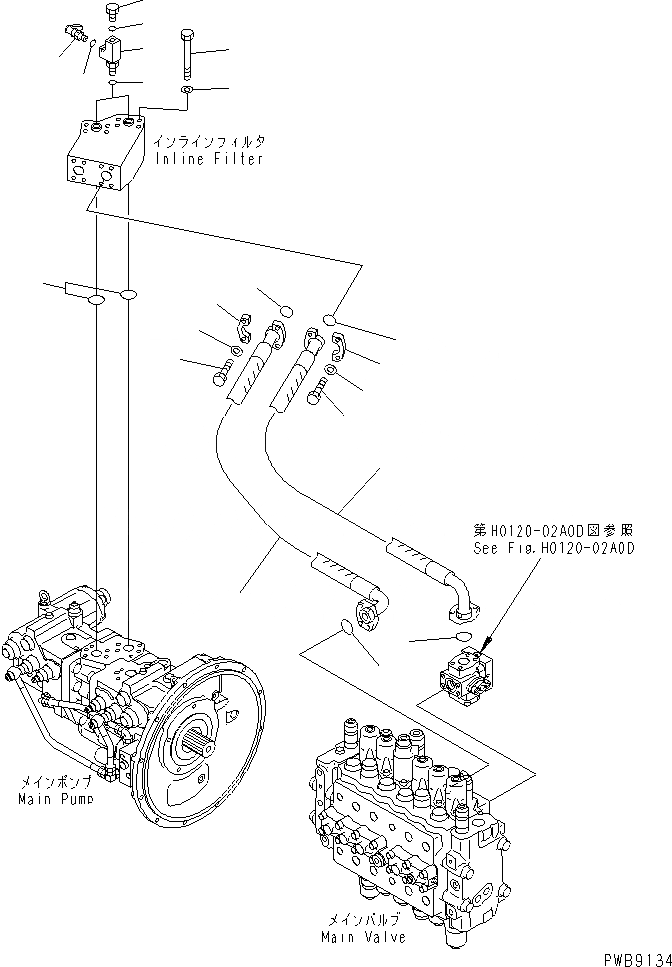 インラインフィルタ
Inline Filter

第H0120-02A0D図参照
See Fig.H0120-02A0D

メインポンプ
Main Pump

メインバルブ
Main Valve

PWB9134