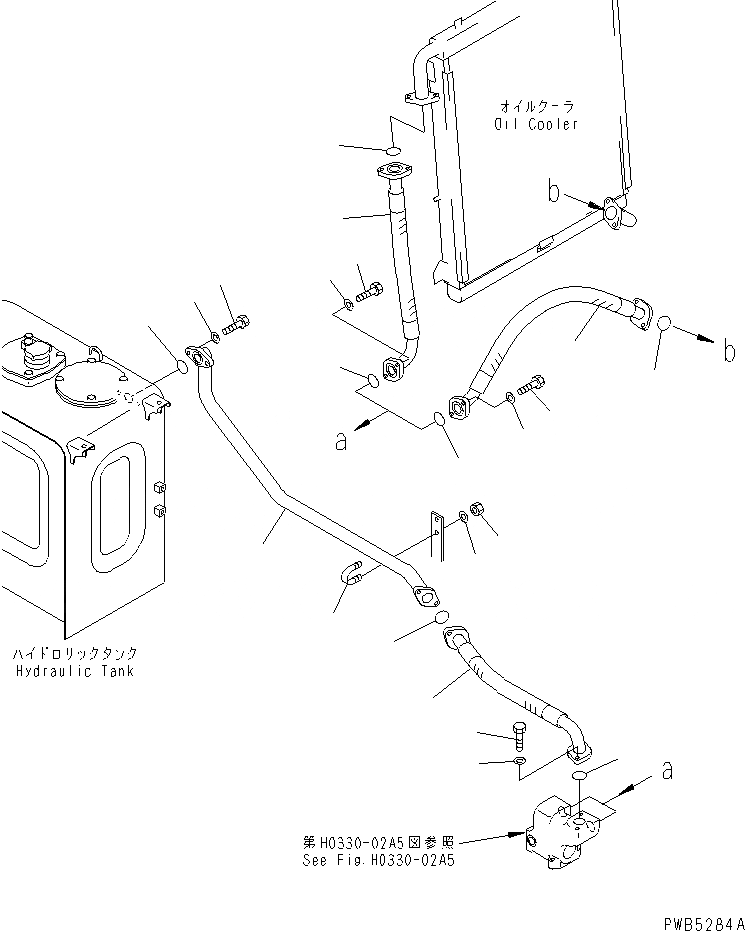 オイルクーラ
Oil Cooler

b

b

a

ハイドロリックタンク
Hydraulic Tank

a

第H0330-02A5図参照
See Fig.H0330-02A5

PWB5284A