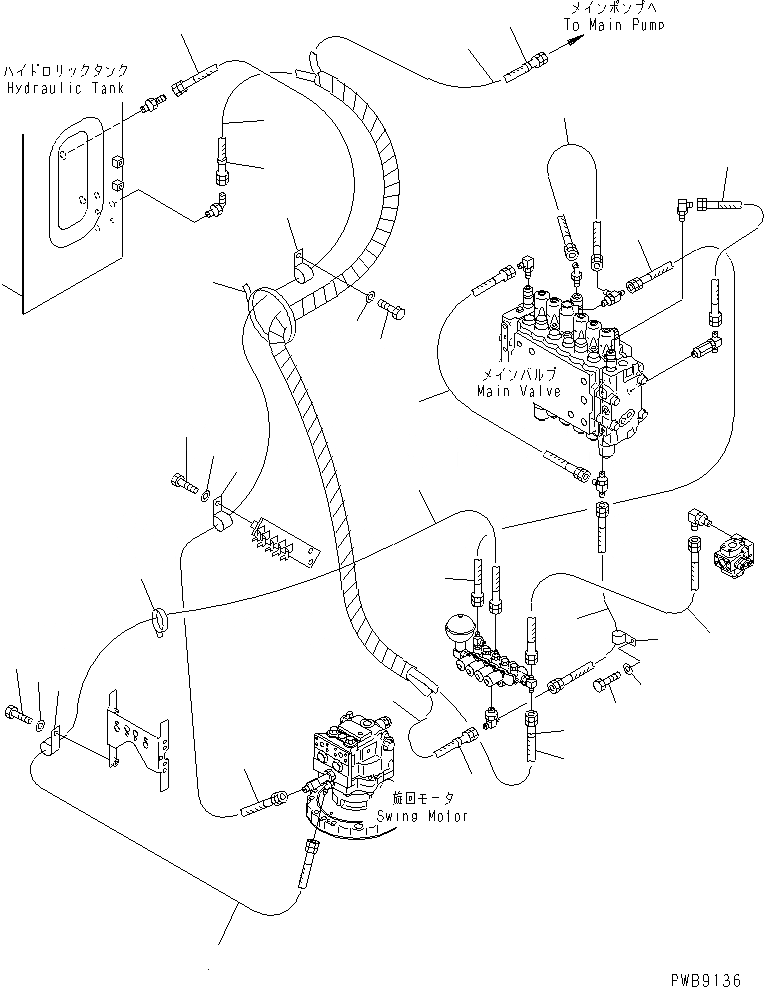 メインポンプへ
To Main Pump

ハイドロリックタンク
Hydraulic Tank

メインバルブ
Main Valve

旋回モータ
Swing Motor

PWB9136