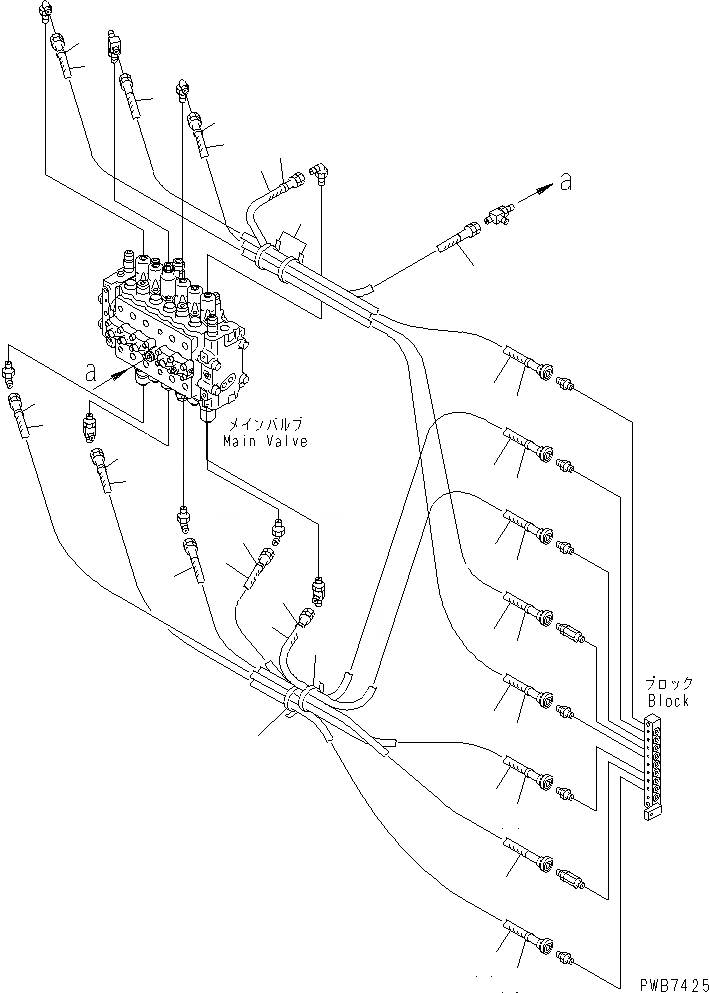 a

a

メインバルブ
Main Valve

ブロック
Block

PWB7425