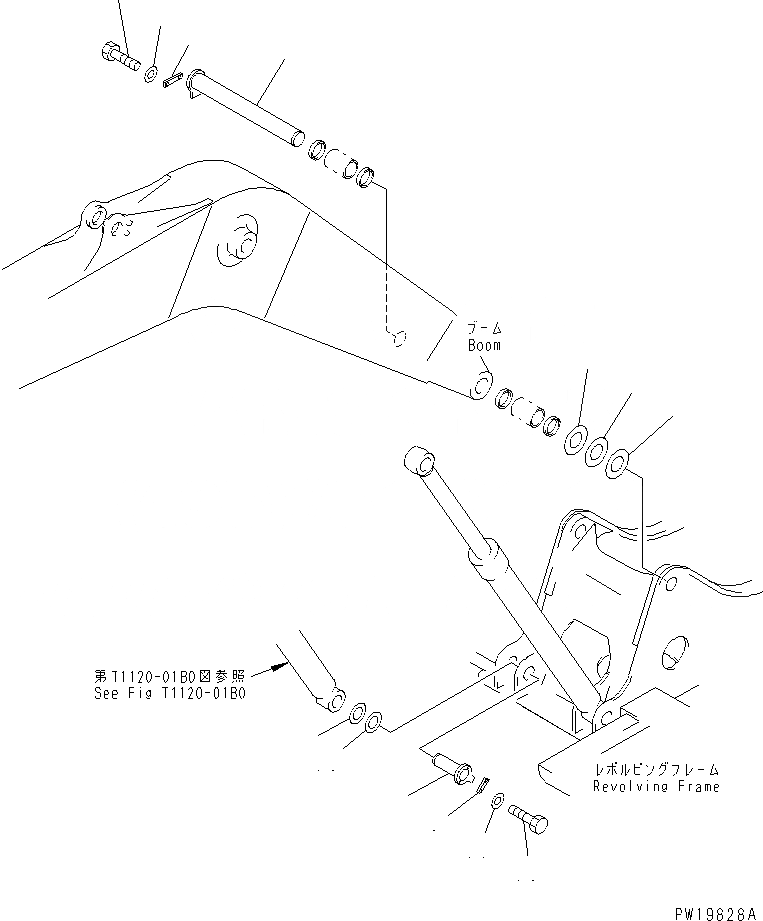 ブーム
Boom

第T1120-01B0図参照
See Fig T1120-01B0

レボルビングフレーム
Revolving Frame

PW19628A