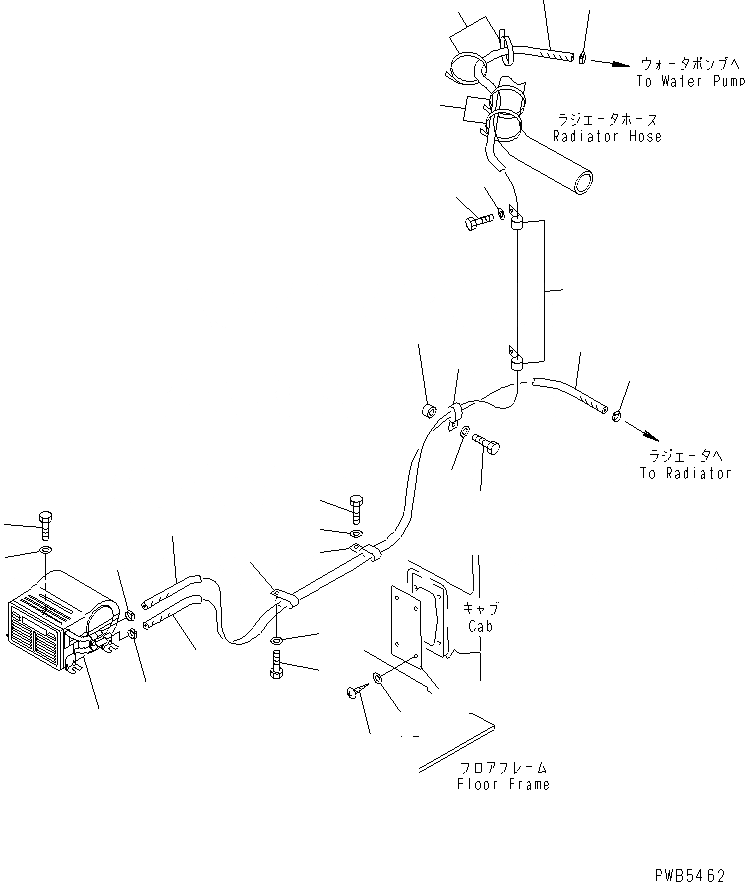 ウォータポンプへ
To Water Pump

ラジエータホース
Radiator Hose

ラジエータへ
To Radiator

キャブ
Cab

フロアフレーム
Floor Frame

PWB5462