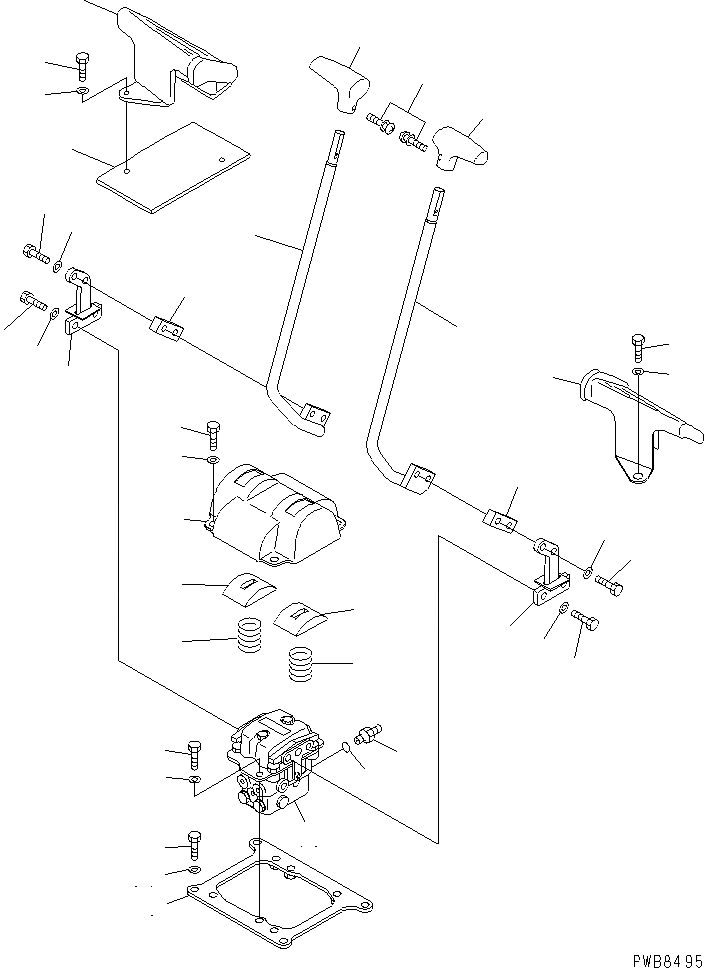 PWB8495