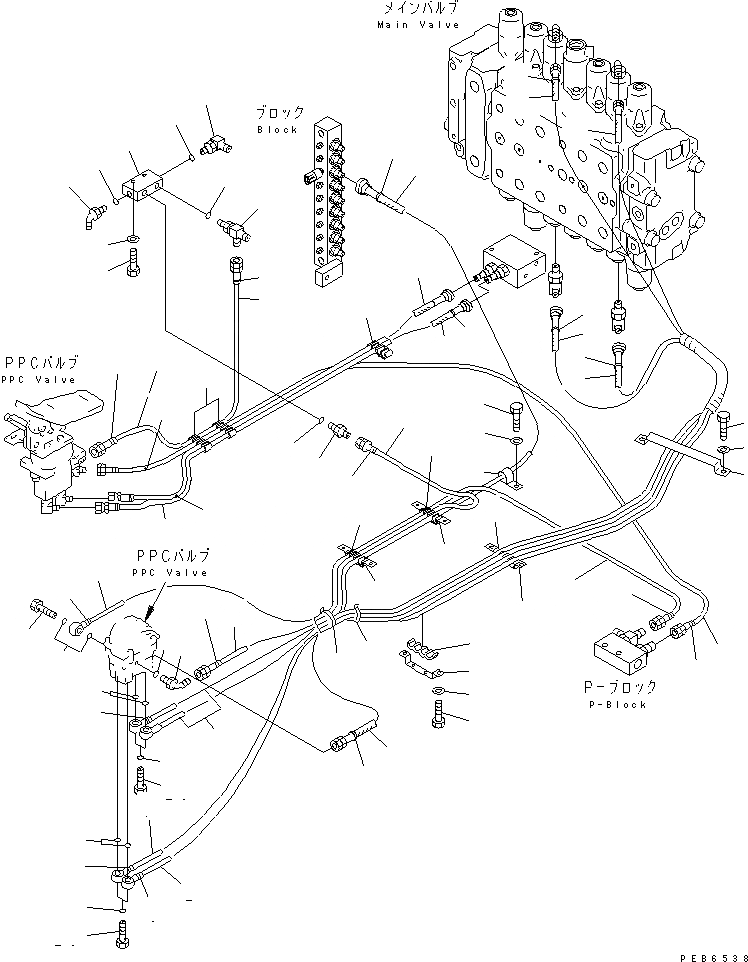 メインバルブ
Main Valve

ブロック
Block

PPCバルブ
PPC Valve

PPCバルブ
PPC Valve

P－ブロック
P-Block

PEB6538