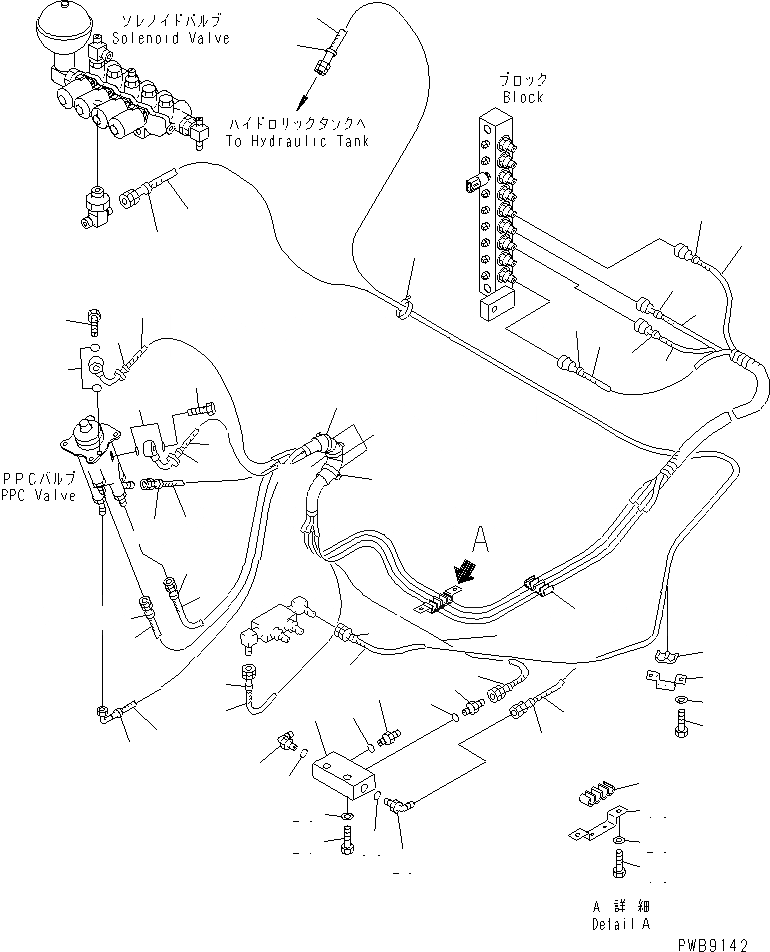 ソレノイドバルブ
Solenoid Valve

ハイドロリックタンクへ
To Hydraulic Tank

ブロック
Block

PPCバルブ
PPC Valve

A

A 詳細
Detail A

PWB9142