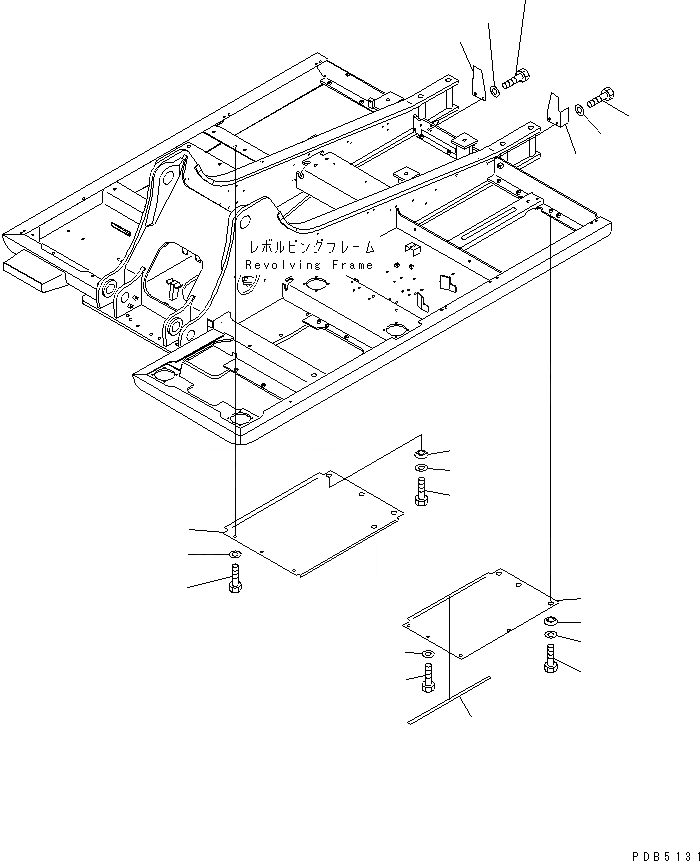 レボルビングフレーム
Revolving Frame

PDB5131