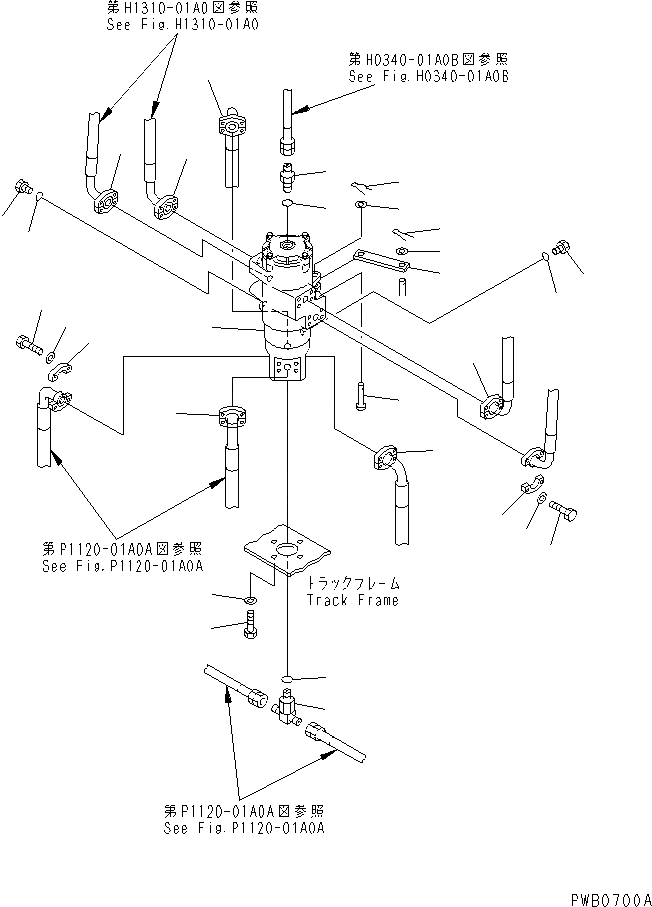 第H1310-01A0図参照
See Fig.H1310-01A0

第H0340-01A0B図参照
See Fig.H0340-01A0B

第P1120-01A0A図参照
See Fig.P1120-01A0A

トラックフレーム
Track Frame

第P1120-01A0A図参照
See Fig.P1120-01A0A

PWB0700A