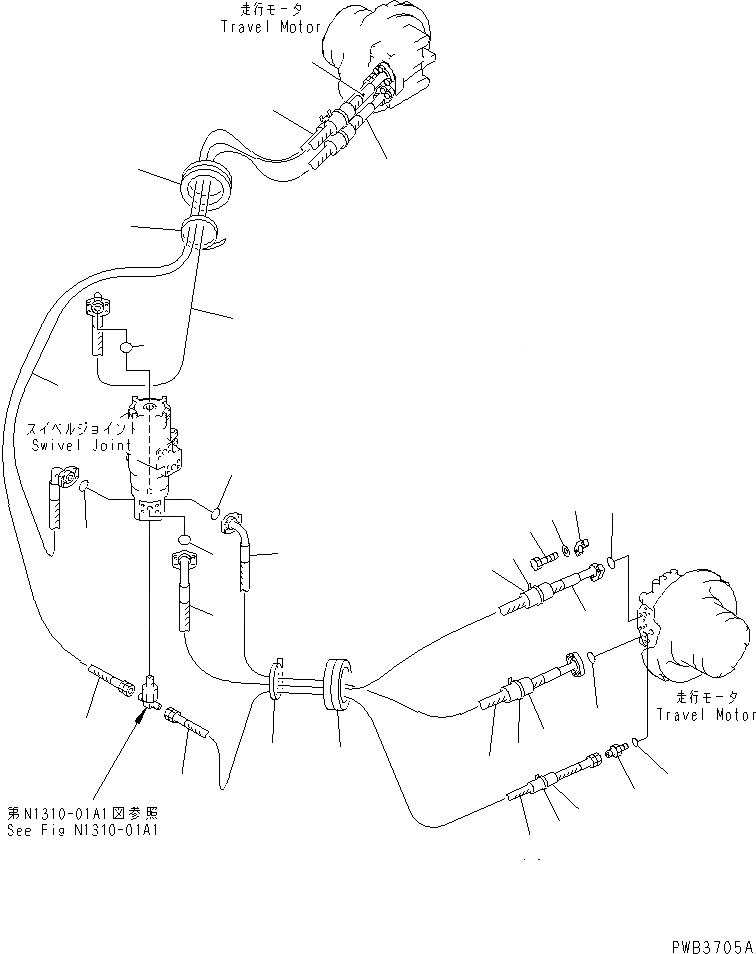 走行モータ
Travel Motor

スイベルジョイント
Swivel Joint

走行モータ
Travel Motor

第N1310-01A1図参照
See Fig N1310-01A1

PWB3705A