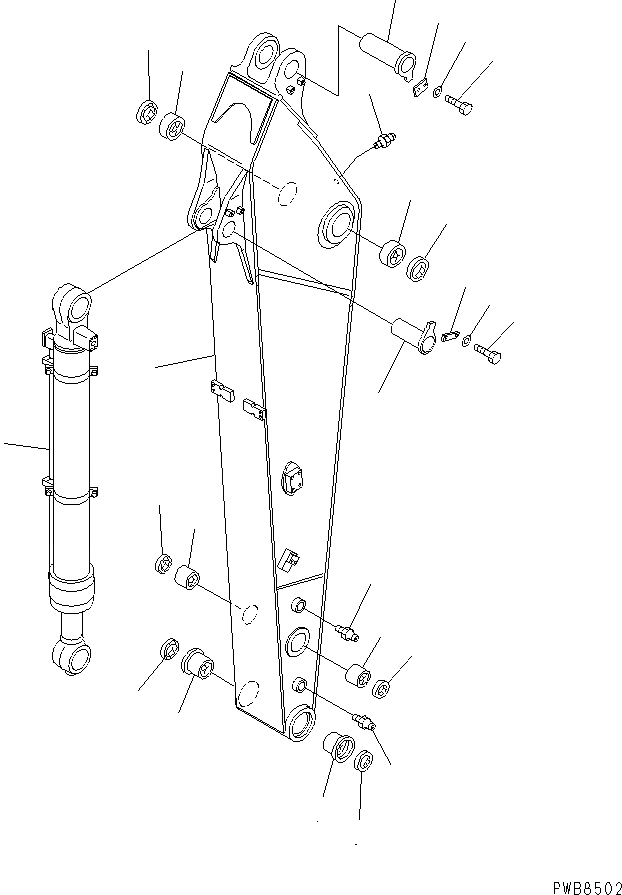 PWB8502