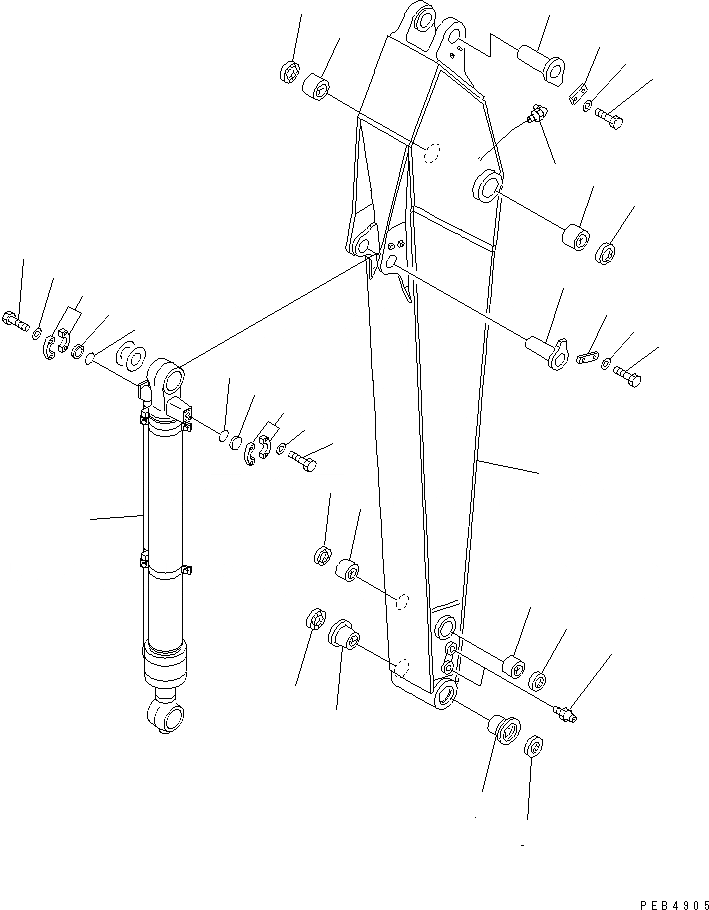 PEB4905