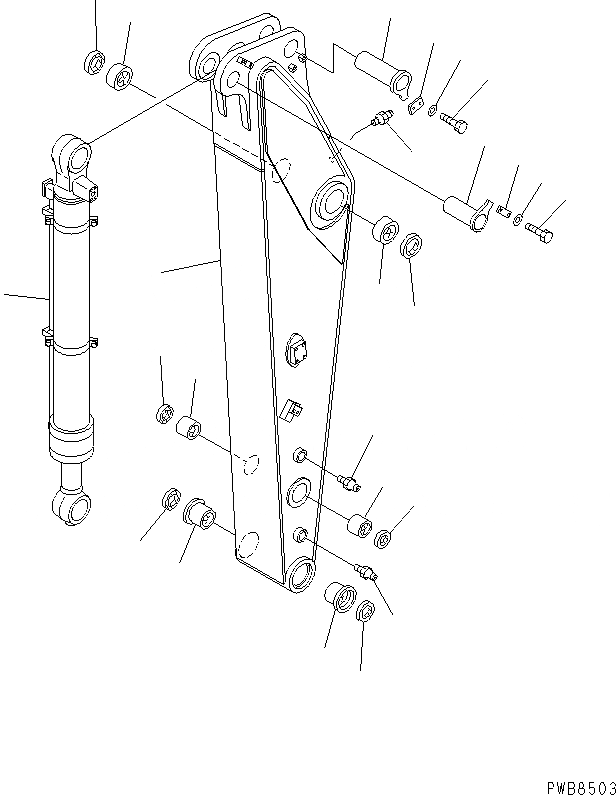 PWB8503