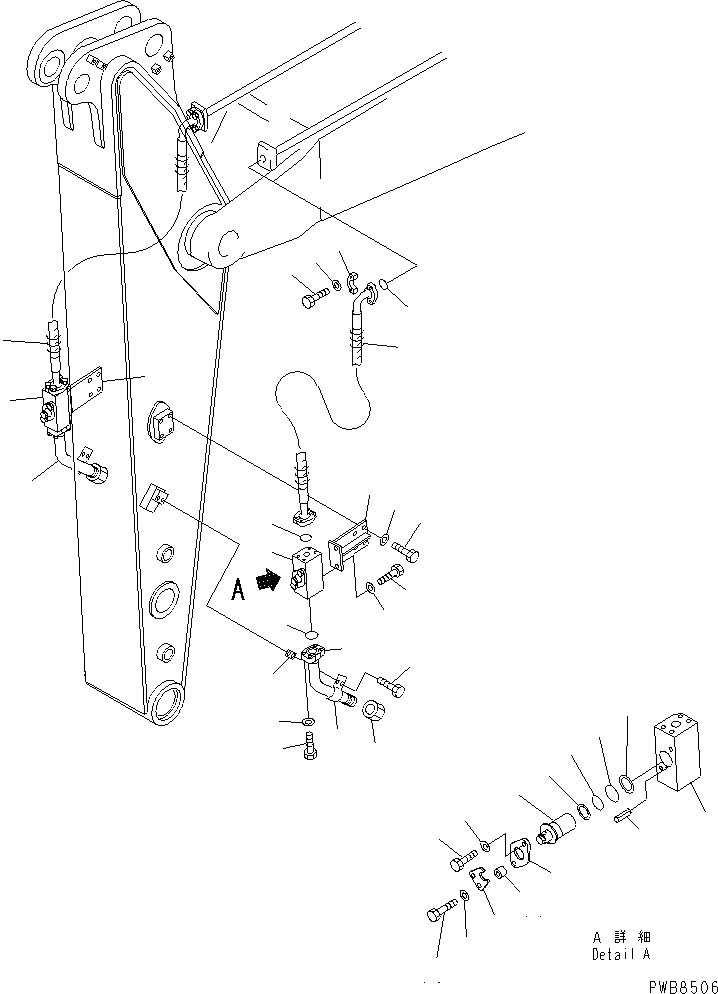 A

A 詳 細
Detail A

PWB8506