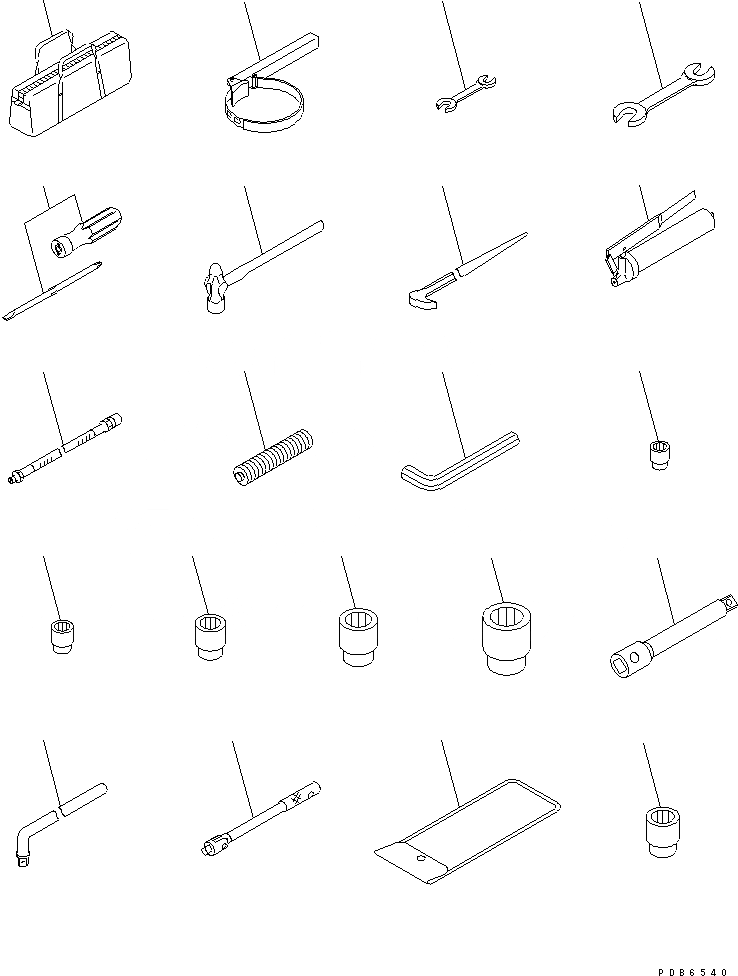 PDB6540