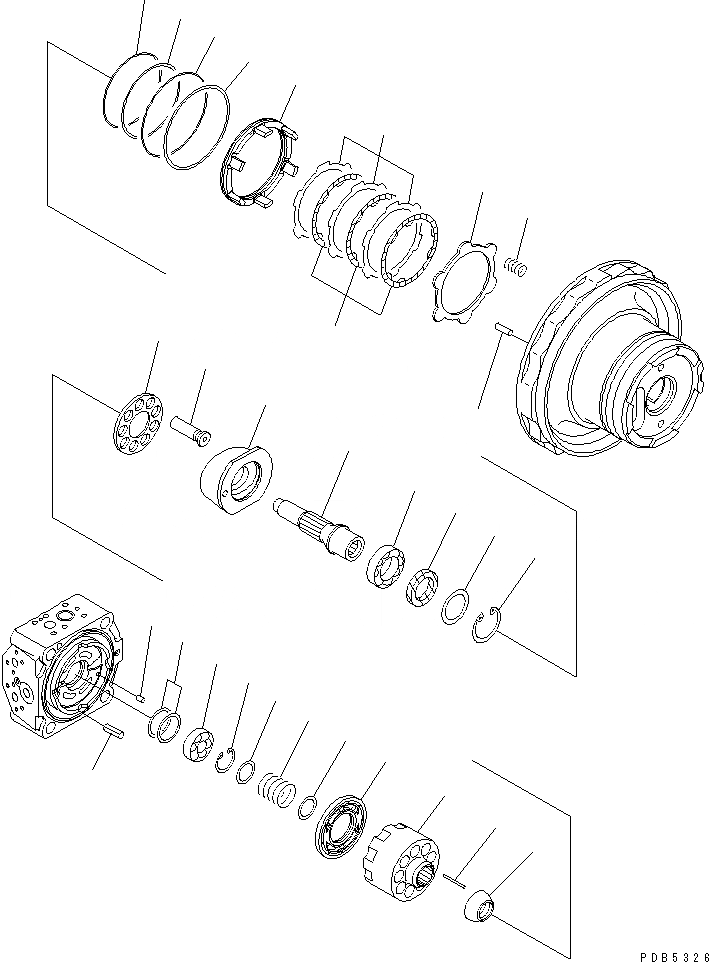 PDB5326