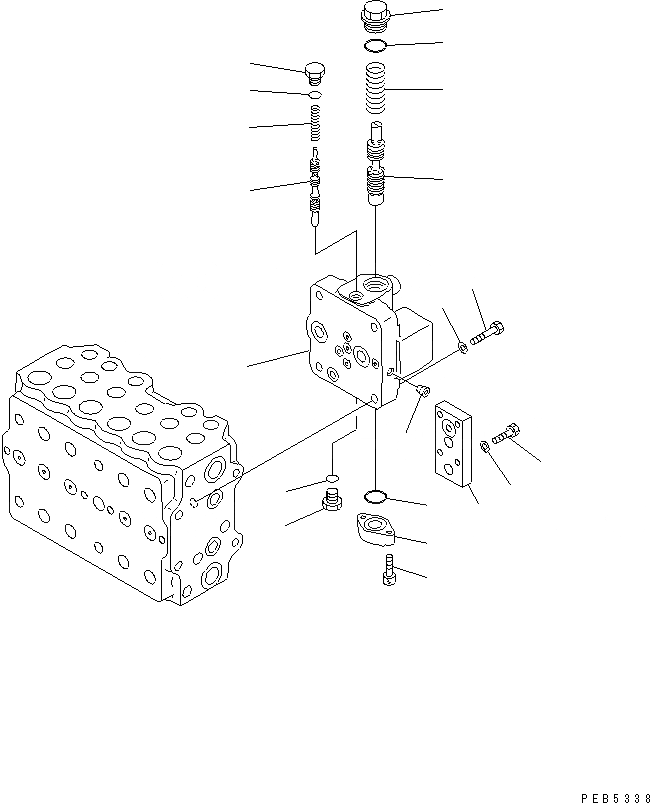 PEB5338